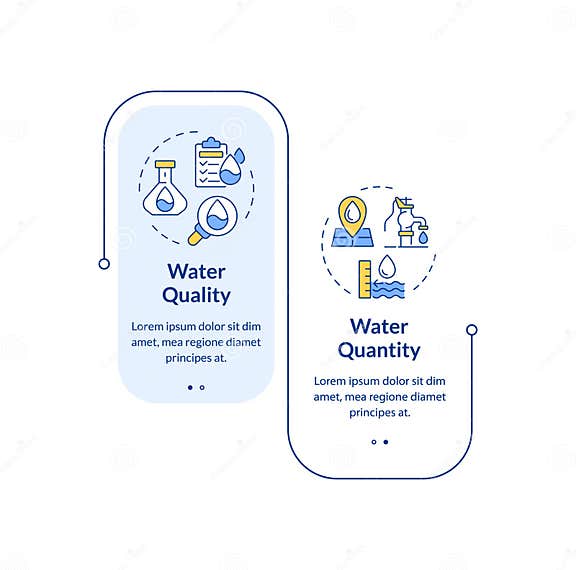 Water Quality

Lorem ipsum dolor sit dim amet, mea regione diamet principes at.

Water Quantity

Lorem ipsum dolor sit dim amet, mea regione diamet principes at.