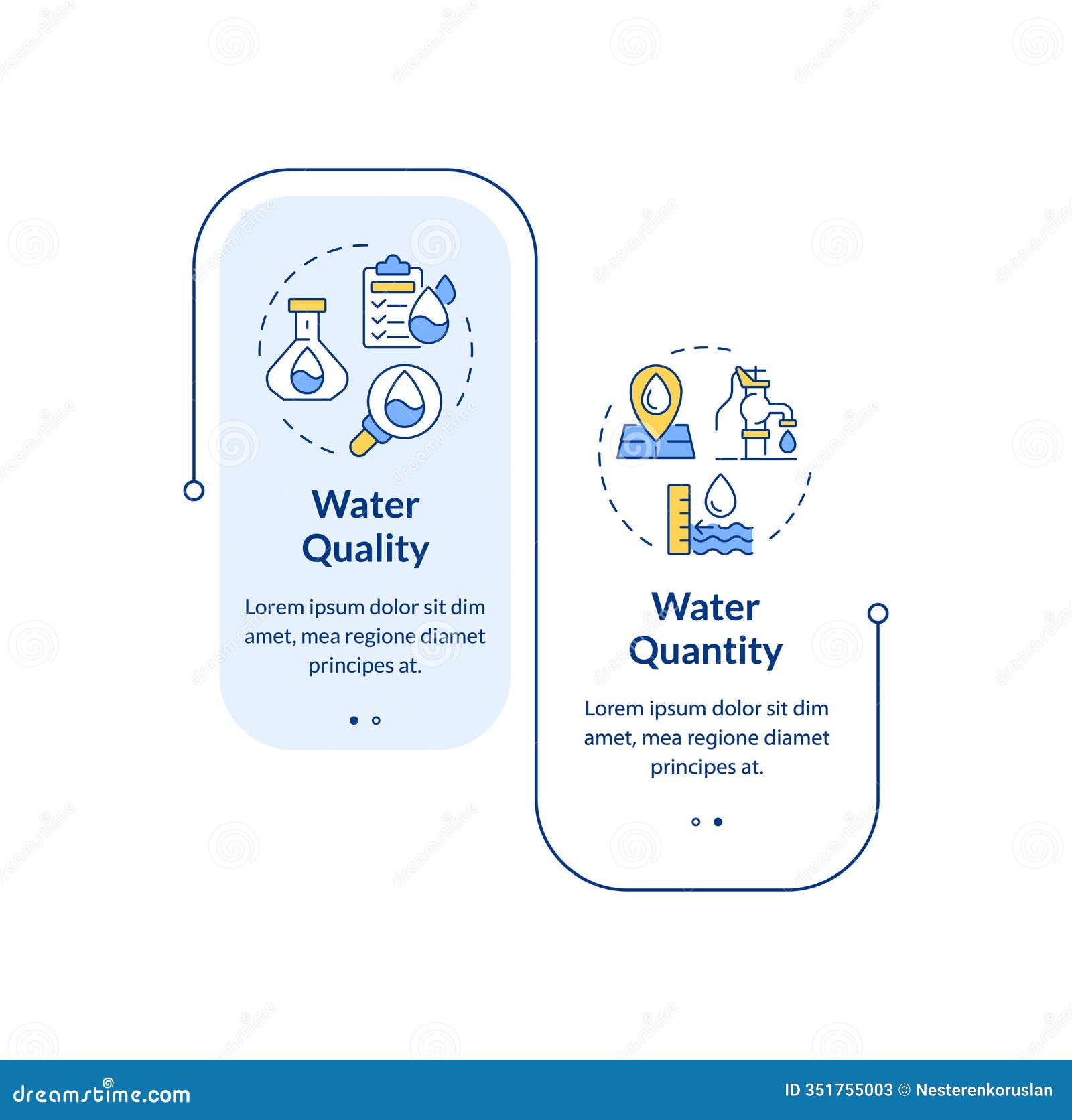 Water Quality

Lorem ipsum dolor sit dim amet, mea regione diamet principes at.

Water Quantity

Lorem ipsum dolor sit dim amet, mea regione diamet principes at.

dreamstime.com

ID 351755003 © Nesterenkoruslan