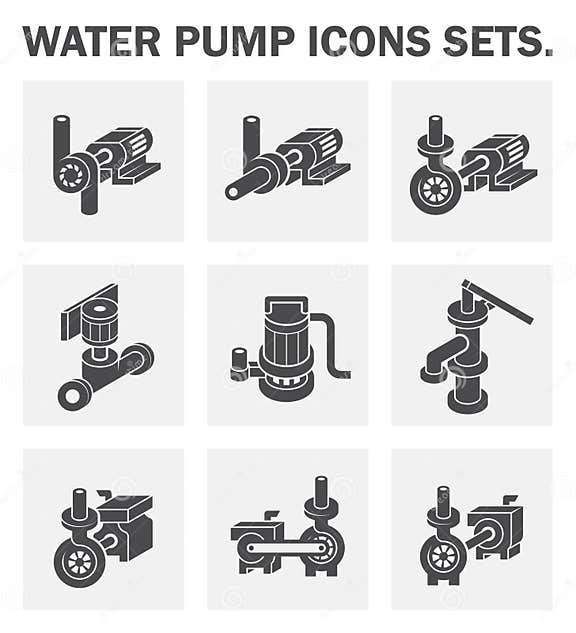 WATER PUMP ICONS SETS.