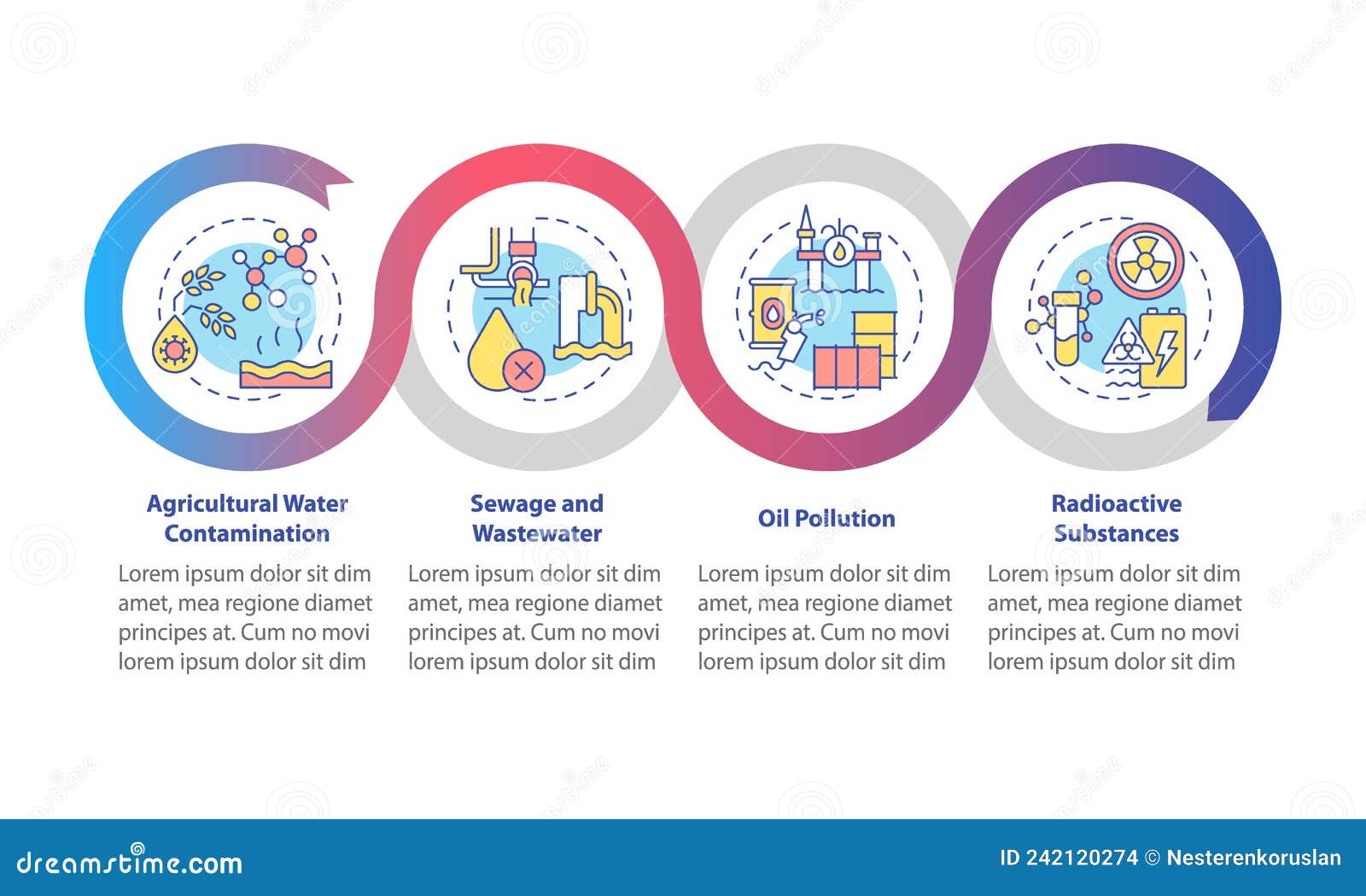 Agricultural Water Contamination

Lorem ipsum dolor sit dim amet, mea regione diamet principes at. Cum no movi lorem ipsum dolor sit dim

Sewage and Wastewater

Lorem ipsum dolor sit dim amet, mea regione diamet principes at. Cum no movi lorem ipsum dolor sit dim

Oil Pollution

Lorem ipsum dolor sit dim amet, mea regione diamet principes at. Cum no movi lorem ipsum dolor sit dim

Radioactive Substances

Lorem ipsum dolor sit dim amet, mea regione diamet principes at. Cum no movi lorem ipsum dolor sit dim

dreamstime.com

ID 242120274 © Nesterenkoruslan