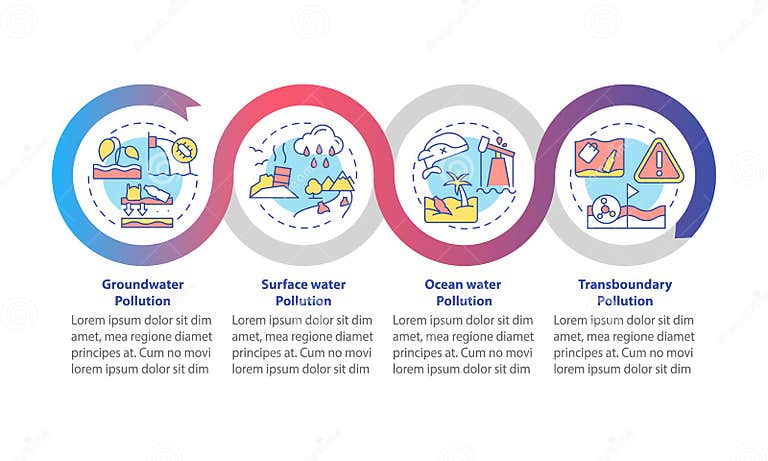 Groundwater Pollution
Lorem ipsum dolor sit dim amet, mea regione diamet principes at. Cum no movi lorem ipsum dolor sit dim

Surface water Pollution
Lorem ipsum dolor sit dim amet, mea regione diamet principes at. Cum no movi lorem ipsum dolor sit dim

Ocean water Pollution
Lorem ipsum dolor sit dim amet, mea regione diamet principes at. Cum no movi lorem ipsum dolor sit dim

Transboundary Pollution
Lorem ipsum dolor sit dim amet, mea regione diamet principes at. Cum no movi lorem ipsum dolor sit dim