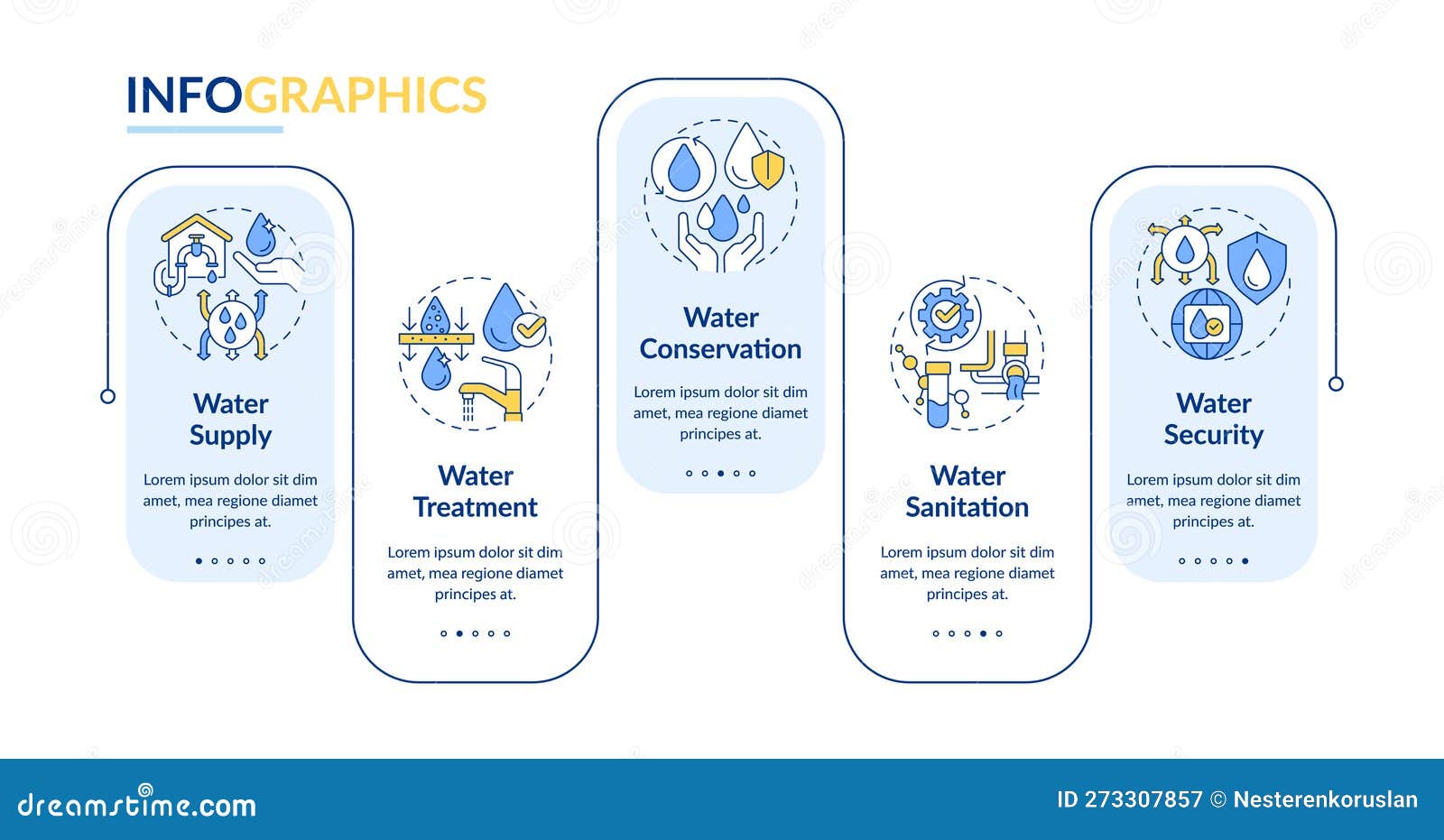 INFOGRAPHICS

Water Supply

Lorem ipsum dolor sit dim amet, mea regione diamet principes at.

Water Treatment

Lorem ipsum dolor sit dim amet, mea regione diamet principes at.

Water Conservation

Lorem ipsum dolor sit dim amet, mea regione diamet principes at.

Water Sanitation

Lorem ipsum dolor sit dim amet, mea regione diamet principes at.

Water Security

Lorem ipsum dolor sit dim amet, mea regione diamet principes at.

dreamstime.com

ID 273307857 © Nesterenkoruslan