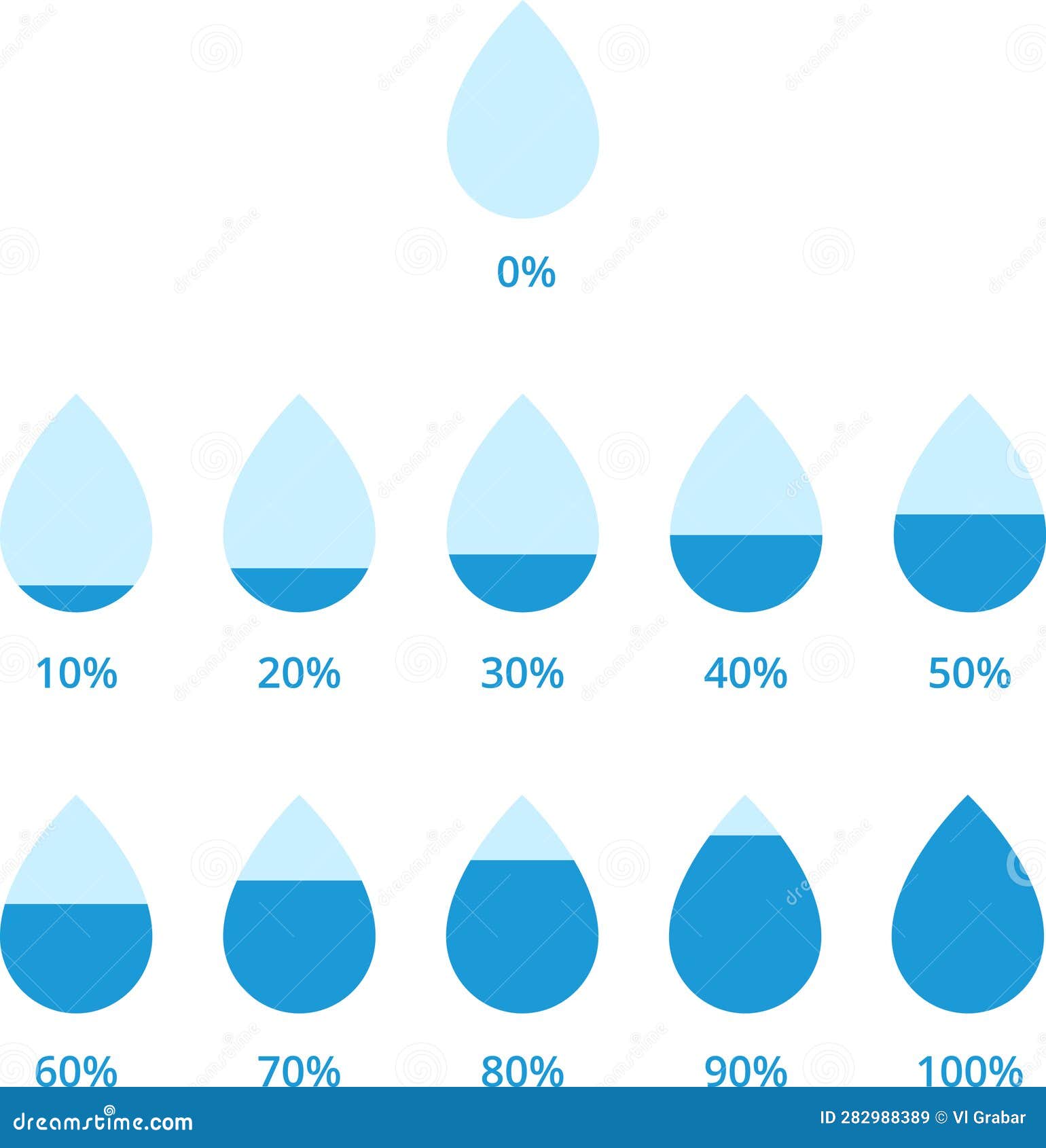 0%

10%

20%

30%

40%

50%

60%

70%

80%

90%

100%

dreamstime.com

ID 282988389 © Vl Grabar