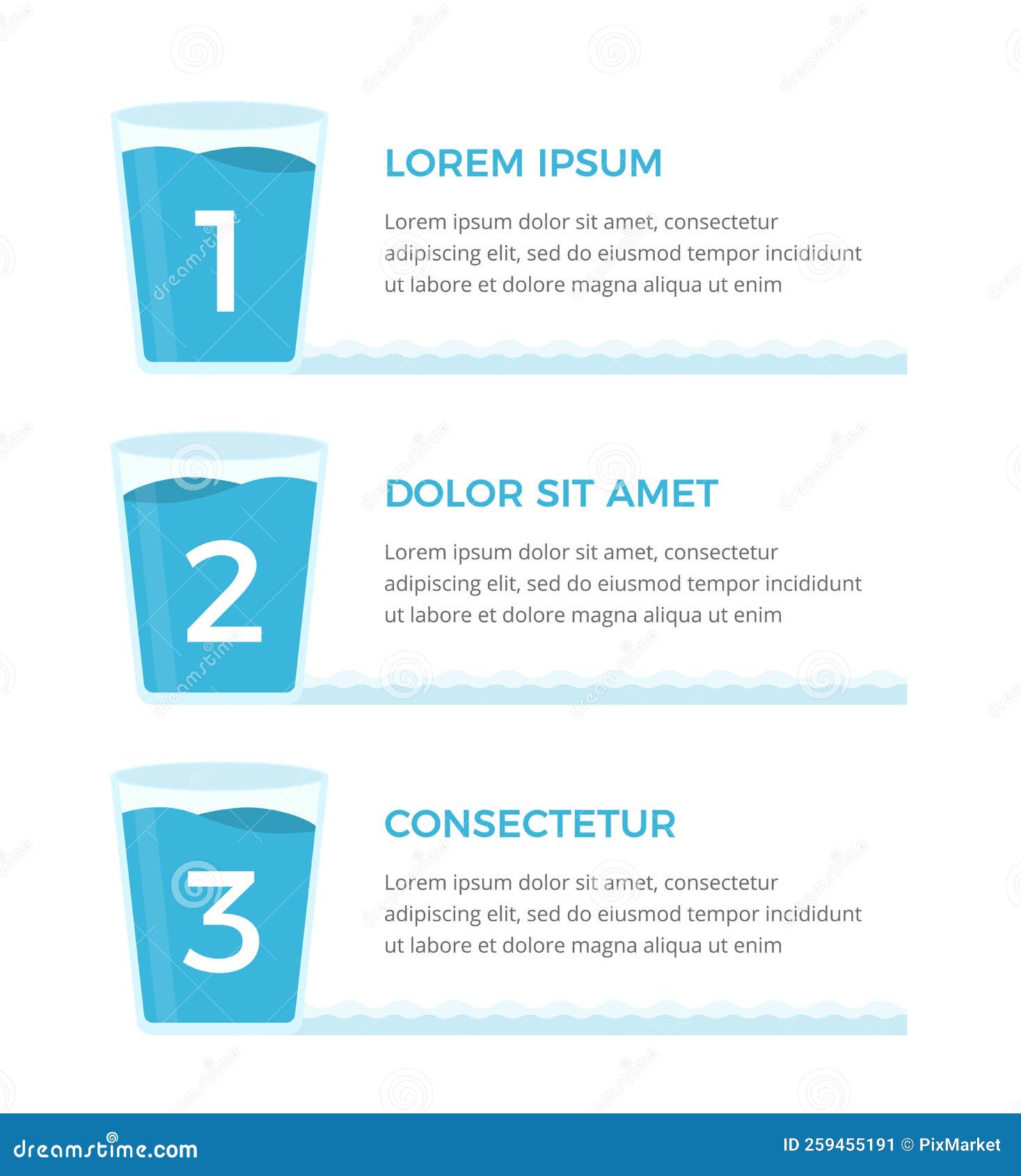 1

LOREM IPSUM

Lorem ipsum dolor sit amet, consectetur adipiscing elit, sed do eiusmod tempor incididunt ut labore et dolore magna aliqua ut enim

2

DOLOR SIT AMET

Lorem ipsum dolor sit amet, consectetur adipiscing elit, sed do eiusmod tempor incididunt ut labore et dolore magna aliqua ut enim

3

CONSECTETUR

Lorem ipsum dolor sit amet, consectetur adipiscing elit, sed do eiusmod tempor incididunt ut labore et dolore magna aliqua ut enim

dreamstime.com

ID 259455191 © PixMarket