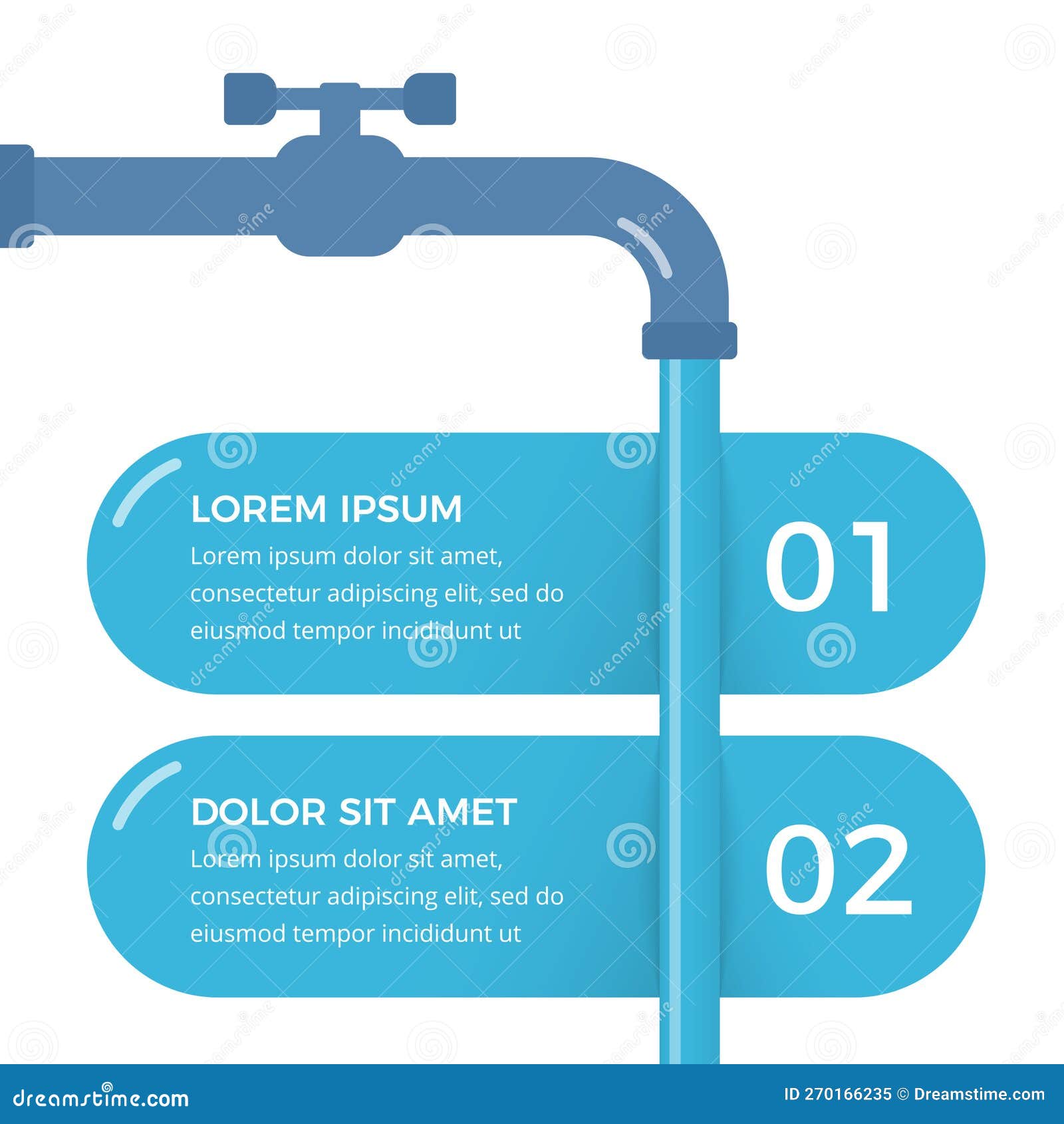 LOREM IPSUM

Lorem ipsum dolor sit amet, consectetur adipiscing elit, sed do eiusmod tempor incididunt ut

01

DOLOR SIT AMET

Lorem ipsum dolor sit amet, consectetur adipiscing elit, sed do eiusmod tempor incididunt ut

02

dreamstime.com

ID 270166235 © Dreamstime.com