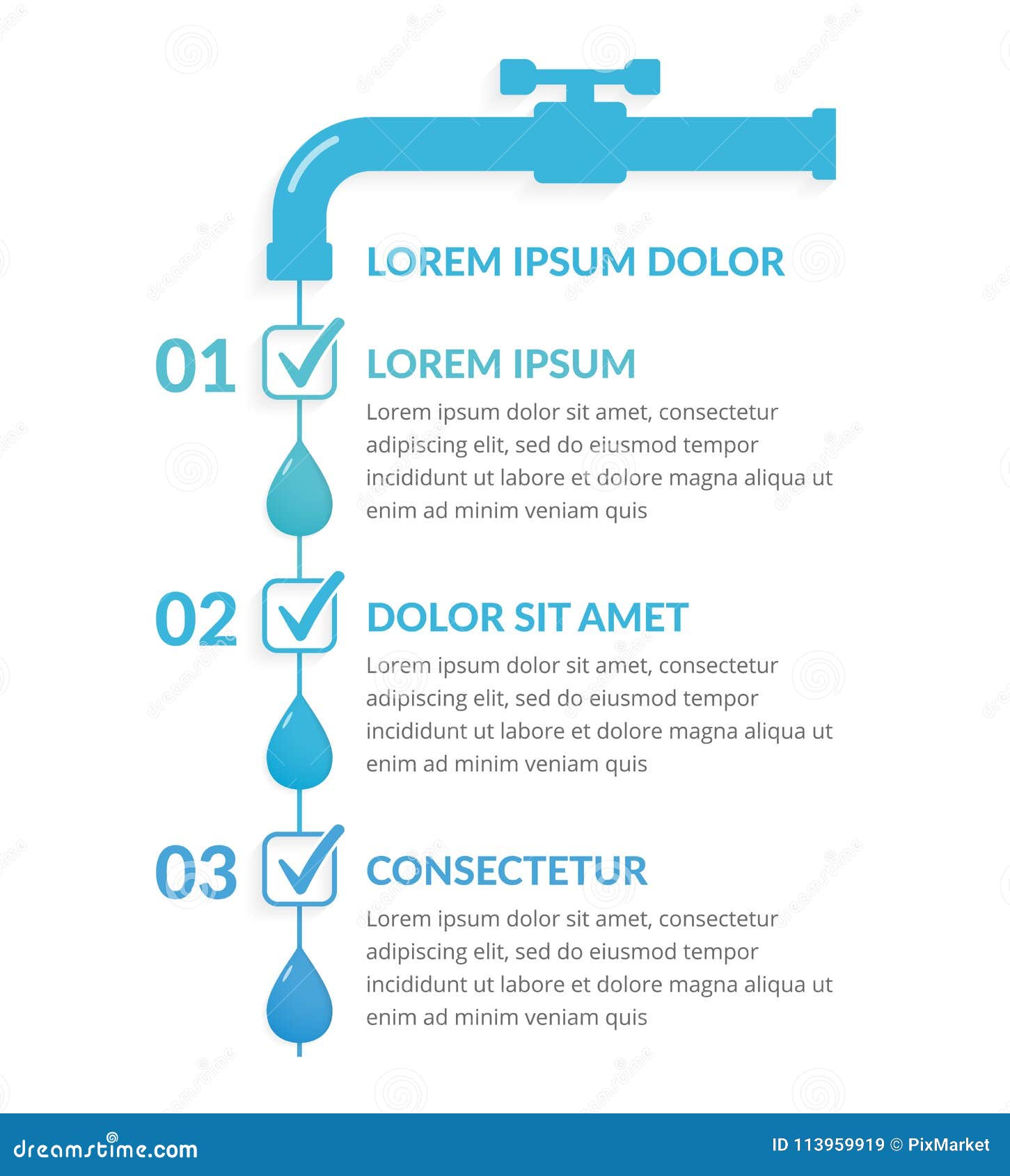 LOREM IPSUM DOLOR

01

LOREM IPSUM

Lorem ipsum dolor sit amet, consectetur adipiscing elit, sed do eiusmod tempor incididunt ut labore et dolore magna aliqua ut enim ad minim veniam quis

02

DOLOR SIT AMET

Lorem ipsum dolor sit amet, consectetur adipiscing elit, sed do eiusmod tempor incididunt ut labore et dolore magna aliqua ut enim ad minim veniam quis

03

CONSECTETUR

Lorem ipsum dolor sit amet, consectetur adipiscing elit, sed do eiusmod tempor incididunt ut labore et dolore magna aliqua ut enim ad minim veniam quis

dreamstime.com

ID 113959919 © PixMarket