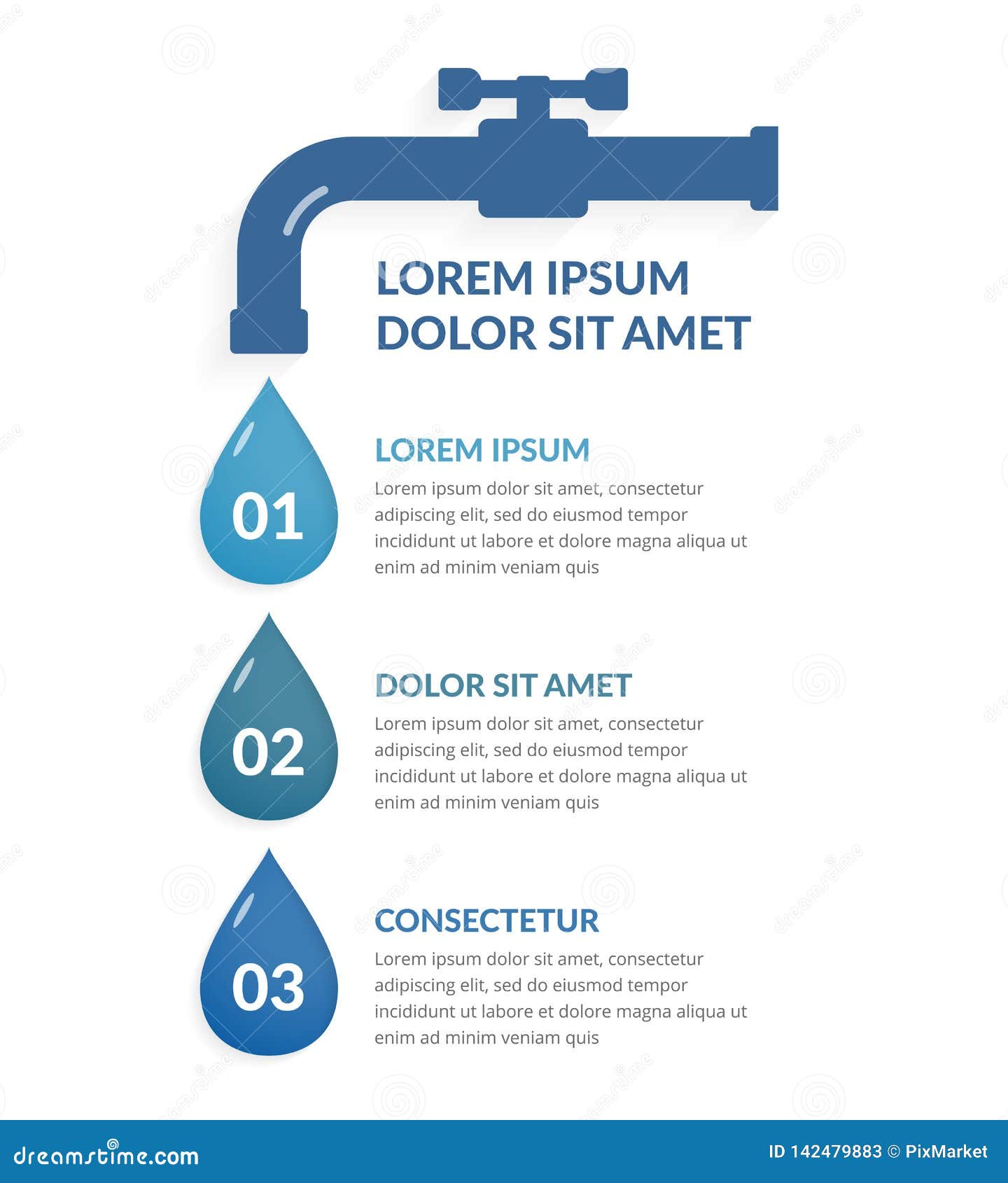 LOREM IPSUM
DOLOR SIT AMET

01

LOREM IPSUM

Lorem ipsum dolor sit amet, consectetur adipiscing elit, sed do eiusmod tempor incididunt ut labore et dolore magna aliqua ut enim ad minim veniam quis

02

DOLOR SIT AMET

Lorem ipsum dolor sit amet, consectetur adipiscing elit, sed do eiusmod tempor incididunt ut labore et dolore magna aliqua ut enim ad minim veniam quis

03

CONSECTETUR

Lorem ipsum dolor sit amet, consectetur adipiscing elit, sed do eiusmod tempor incididunt ut labore et dolore magna aliqua ut enim ad minim veniam quis

dreamstime.com

ID 142479883 © PixMarket