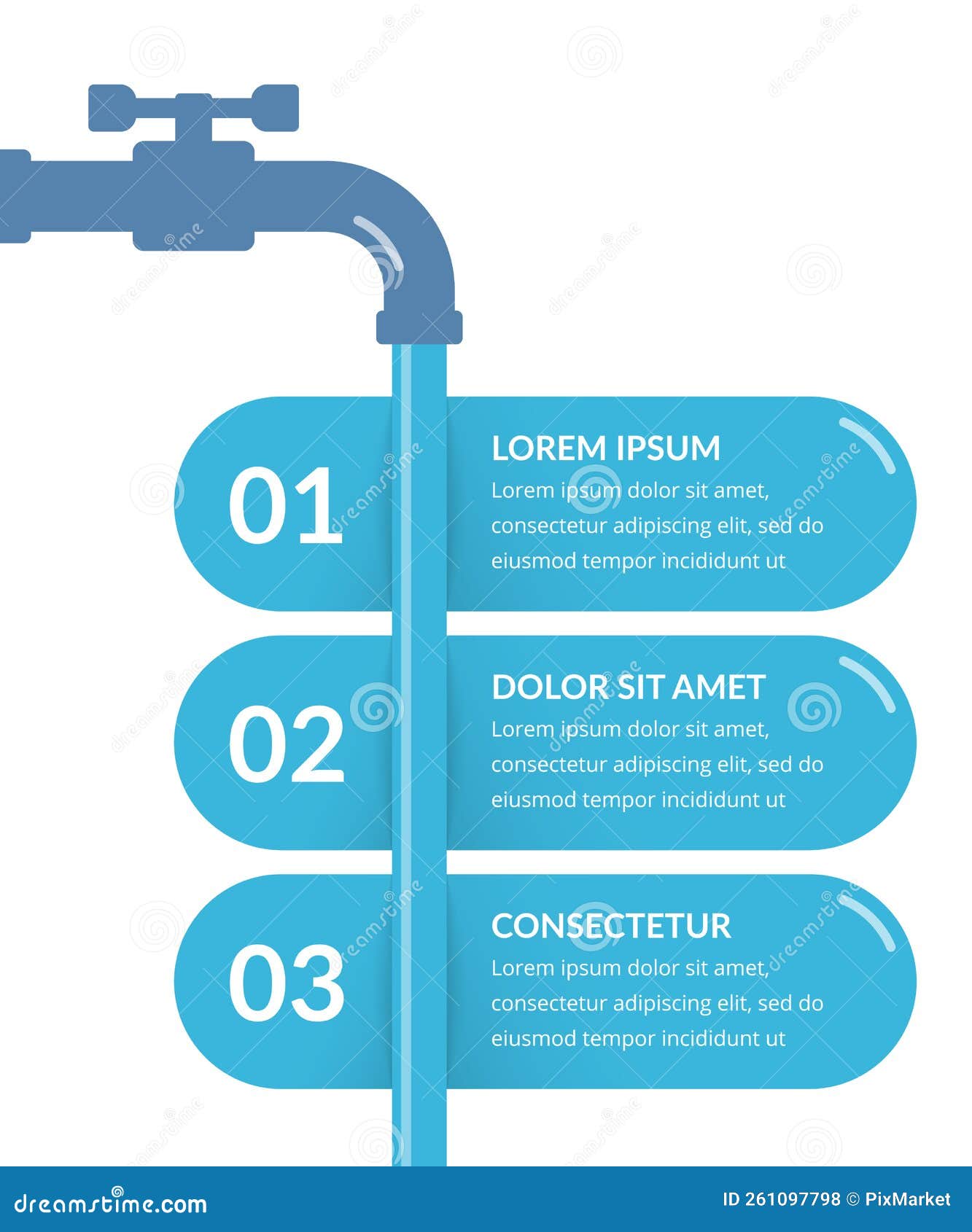 01

LOREM IPSUM

Lorem ipsum dolor sit amet, consectetur adipiscing elit, sed do eiusmod tempor incididunt ut

02

DOLOR SIT AMET

Lorem ipsum dolor sit amet, consectetur adipiscing elit, sed do eiusmod tempor incididunt ut

03

CONSECTETUR

Lorem ipsum dolor sit amet, consectetur adipiscing elit, sed do eiusmod tempor incididunt ut

dreamstime.com

ID 261097798 © PixMarket