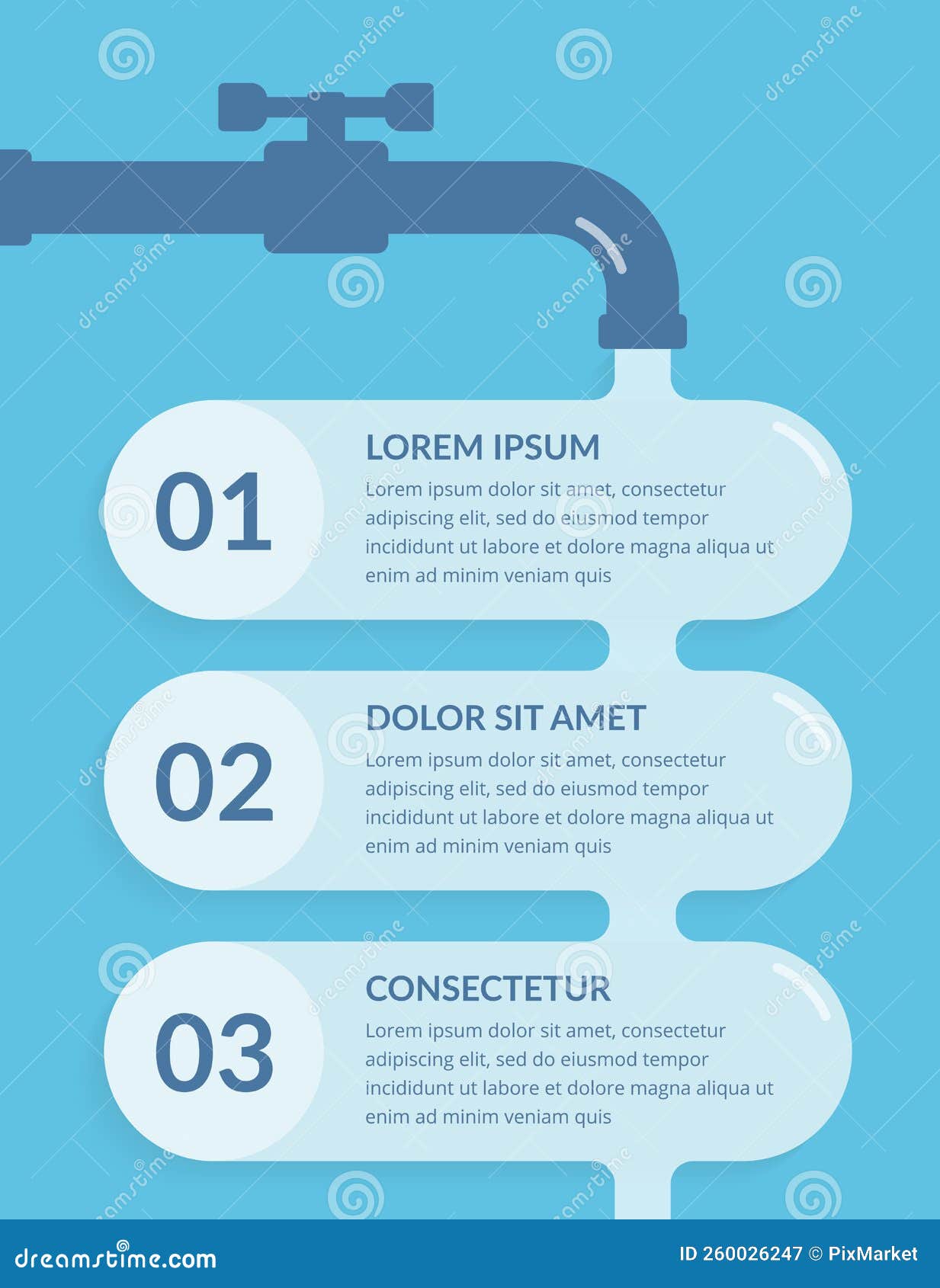 01

LOREM IPSUM

Lorem ipsum dolor sit amet, consectetur adipiscing elit, sed do eiusmod tempor incididunt ut labore et dolore magna aliqua ut enim ad minim veniam quis

02

DOLOR SIT AMET

Lorem ipsum dolor sit amet, consectetur adipiscing elit, sed do eiusmod tempor incididunt ut labore et dolore magna aliqua ut enim ad minim veniam quis

03

CONSECTETUR

Lorem ipsum dolor sit amet, consectetur adipiscing elit, sed do eiusmod tempor incididunt ut labore et dolore magna aliqua ut enim ad minim veniam quis

dreamstime.com

ID 260026247 © PixMarket