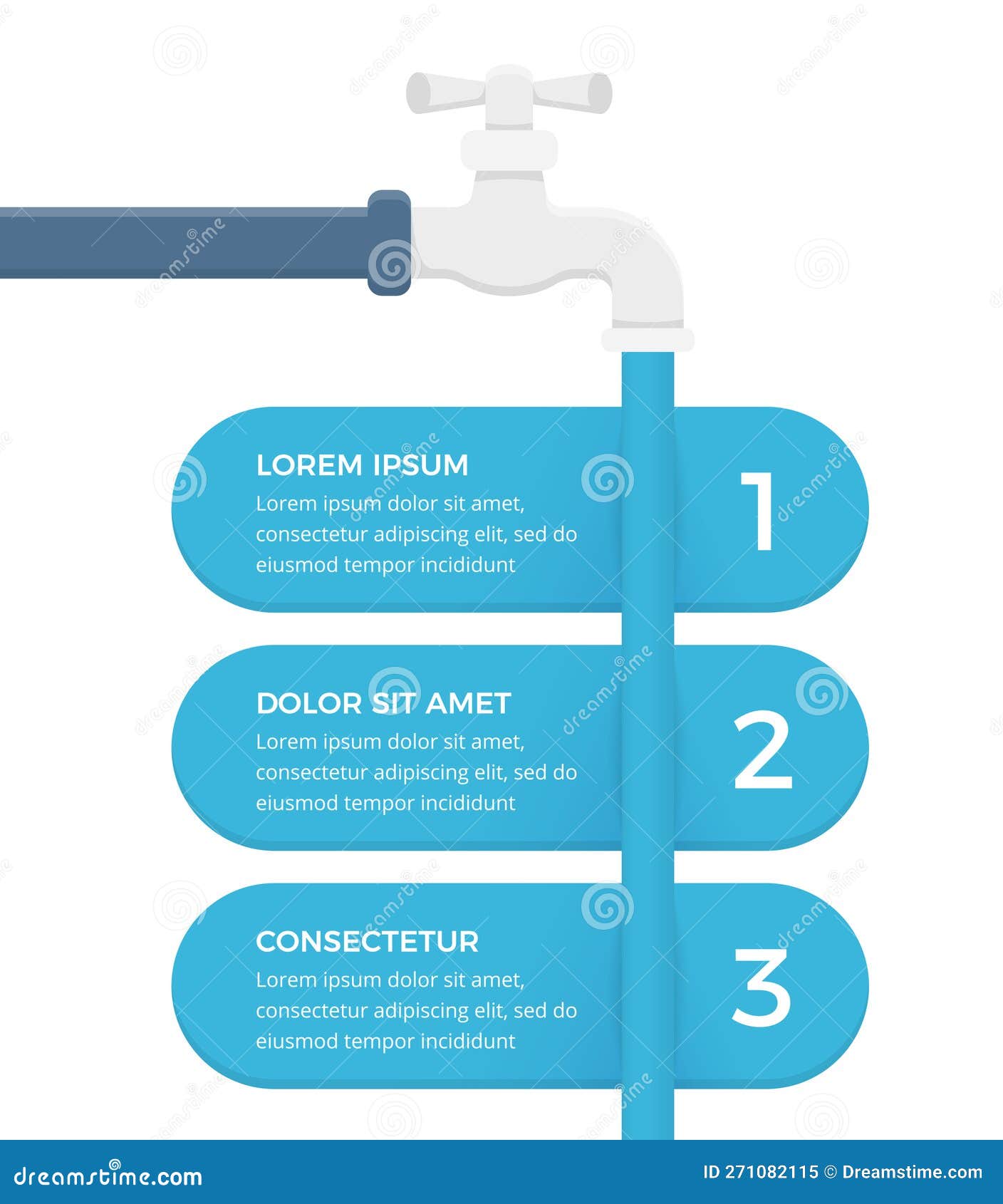 LOREM IPSUM
Lorem ipsum dolor sit amet, consectetur adipiscing elit, sed do eiusmod tempor incididunt

1

DOLOR SIT AMET
Lorem ipsum dolor sit amet, consectetur adipiscing elit, sed do eiusmod tempor incididunt

2

CONSECTETUR
Lorem ipsum dolor sit amet, consectetur adipiscing elit, sed do eiusmod tempor incididunt

3

dreamstime.com

ID 271082115 © Dreamstime.com