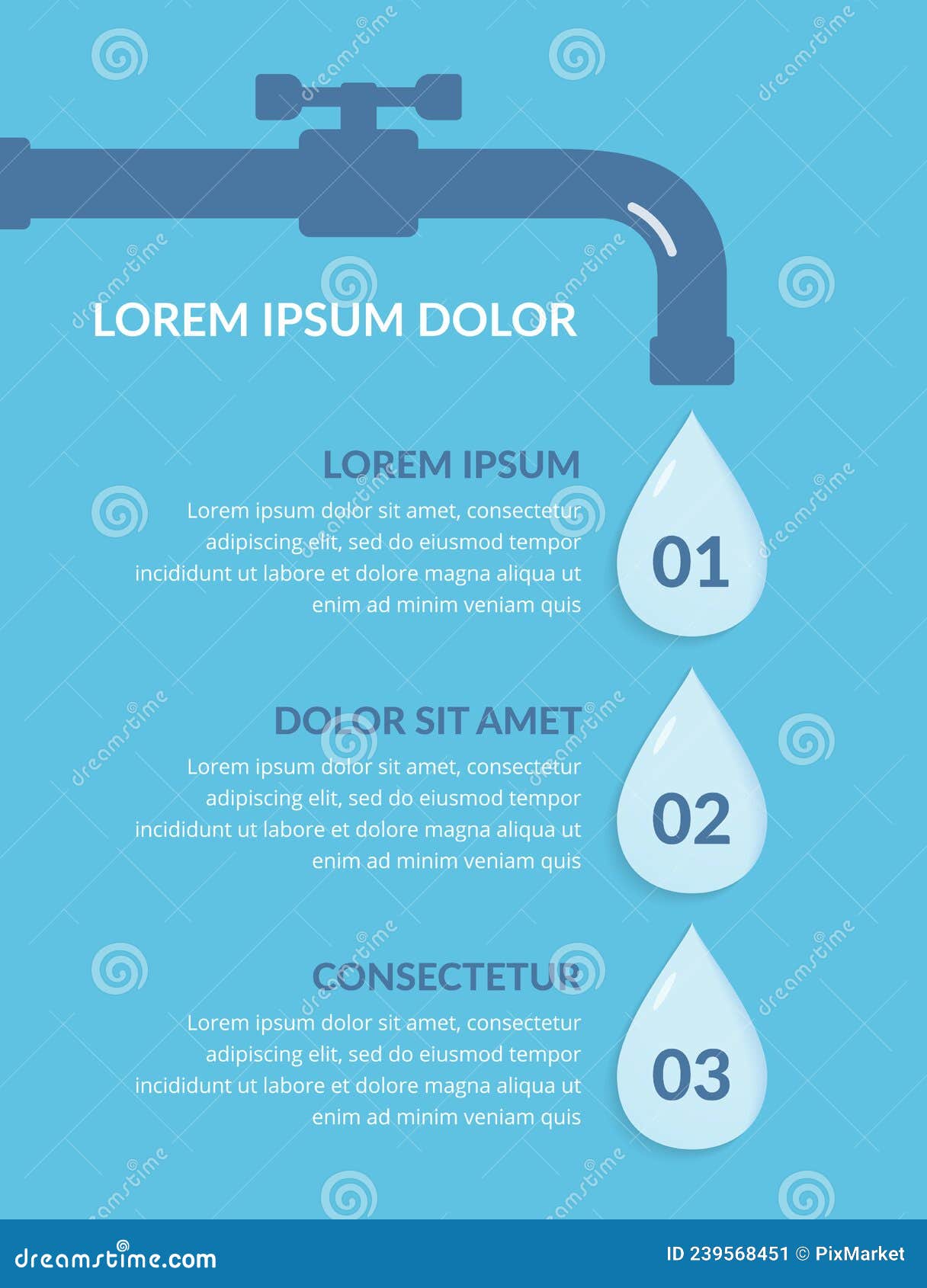 LOREM IPSUM DOLOR

LOREM IPSUM

Lorem ipsum dolor sit amet, consectetur adipiscing elit, sed do eiusmod tempor incididunt ut labore et dolore magna aliqua ut enim ad minim veniam quis

01

DOLOR SIT AMET

Lorem ipsum dolor sit amet, consectetur adipiscing elit, sed do eiusmod tempor incididunt ut labore et dolore magna aliqua ut enim ad minim veniam quis

02

CONSECTETUR

Lorem ipsum dolor sit amet, consectetur adipiscing elit, sed do eiusmod tempor incididunt ut labore et dolore magna aliqua ut enim ad minim veniam quis

03

dreamstime.com

ID 239568451 © PixMarket