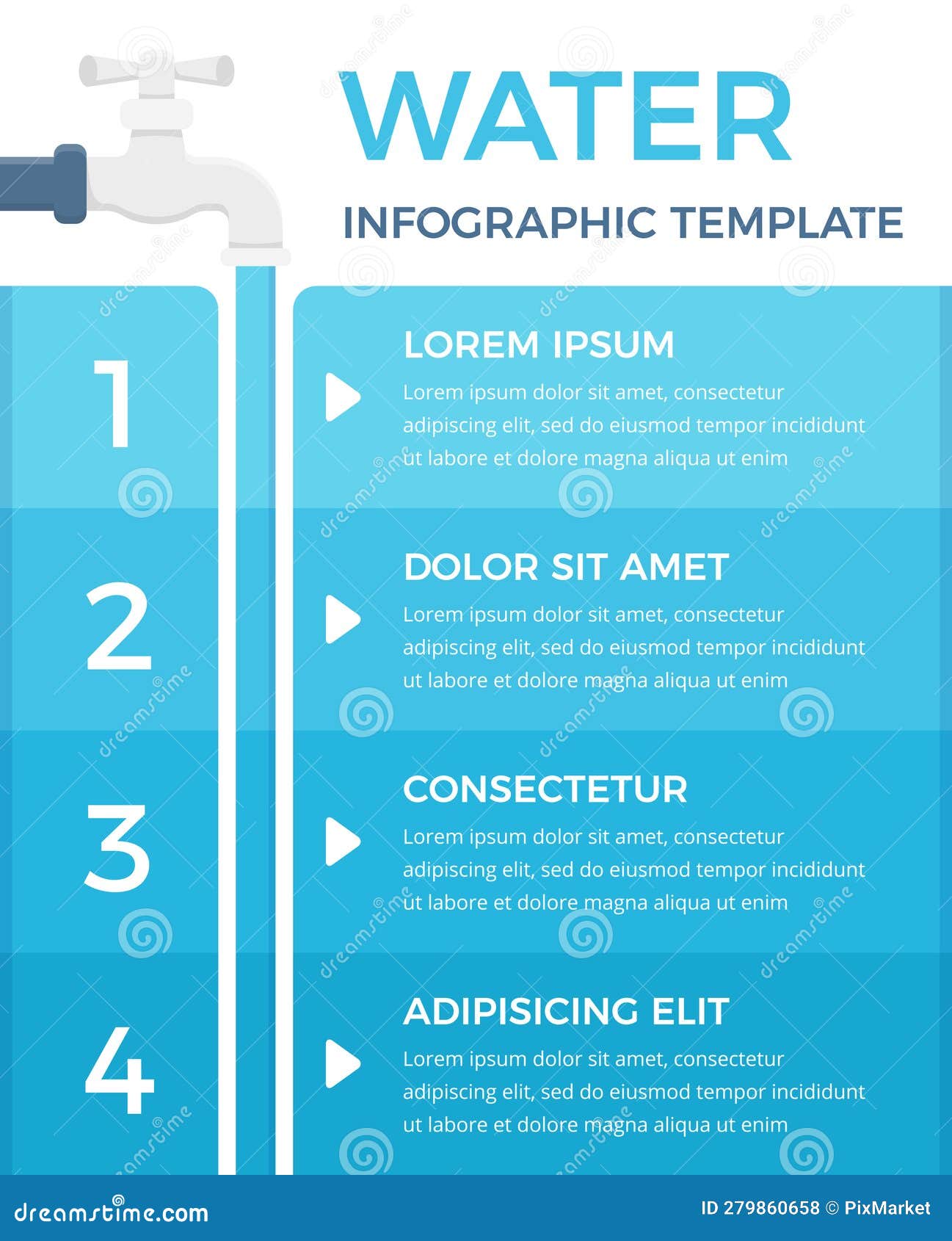 WATER

INFOGRAPHIC TEMPLATE

1

LOREM IPSUM

Lorem ipsum dolor sit amet, consectetur adipiscing elit, sed do eiusmod tempor incididunt ut labore et dolore magna aliqua ut enim

2

DOLOR SIT AMET

Lorem ipsum dolor sit amet, consectetur adipiscing elit, sed do eiusmod tempor incididunt ut labore et dolore magna aliqua ut enim

3

CONSECTETUR

Lorem ipsum dolor sit amet, consectetur adipiscing elit, sed do eiusmod tempor incididunt ut labore et dolore magna aliqua ut enim

4

ADIPISICING ELIT

Lorem ipsum dolor sit amet, consectetur adipiscing elit, sed do eiusmod tempor incididunt ut labore et dolore magna aliqua ut enim

dreamstime.com

ID 279860658 © PixMarket