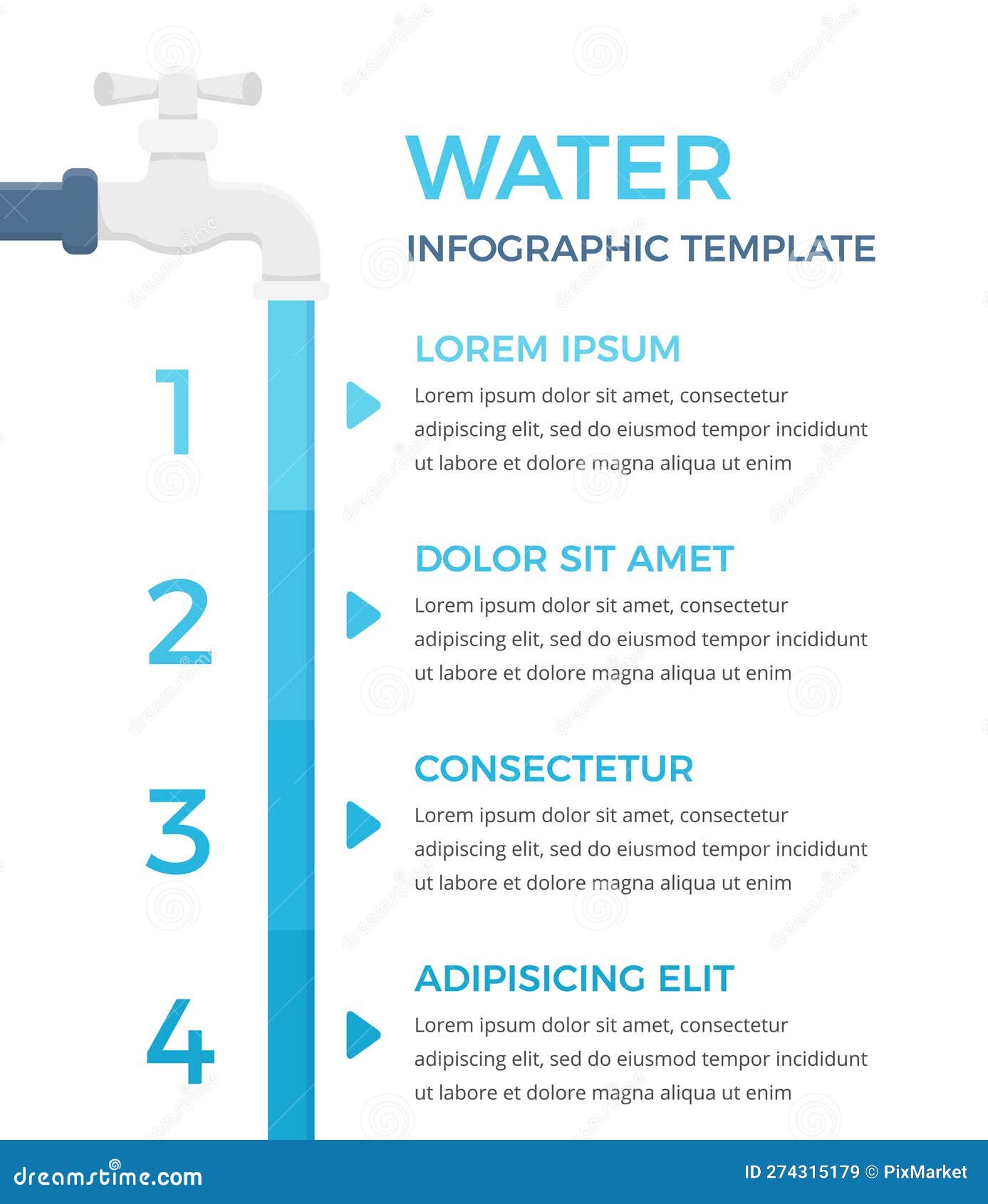 WATER

INFOGRAPHIC TEMPLATE

1

LOREM IPSUM

Lorem ipsum dolor sit amet, consectetur adipiscing elit, sed do eiusmod tempor incididunt ut labore et dolore magna aliqua ut enim

2

DOLOR SIT AMET

Lorem ipsum dolor sit amet, consectetur adipiscing elit, sed do eiusmod tempor incididunt ut labore et dolore magna aliqua ut enim

3

CONSECTETUR

Lorem ipsum dolor sit amet, consectetur adipiscing elit, sed do eiusmod tempor incididunt ut labore et dolore magna aliqua ut enim

4

ADIPISICING ELIT

Lorem ipsum dolor sit amet, consectetur adipiscing elit, sed do eiusmod tempor incididunt ut labore et dolore magna aliqua ut enim

dreamstime.com

ID 274315179 © PixMarket