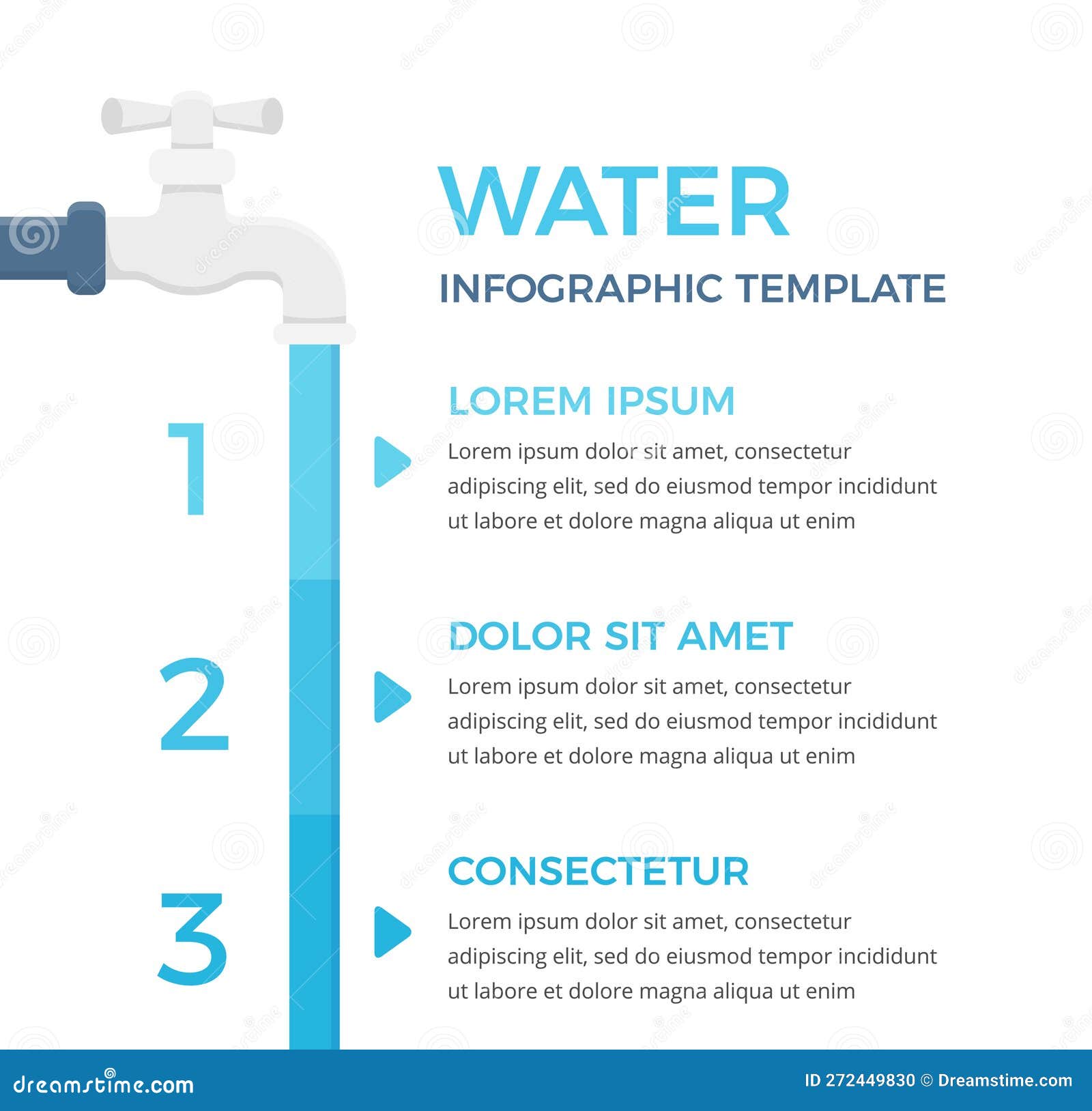 WATER
INFOGRAPHIC TEMPLATE

1

LOREM IPSUM
Lorem ipsum dolor sit amet, consectetur adipiscing elit, sed do eiusmod tempor incididunt ut labore et dolore magna aliqua ut enim

2

DOLOR SIT AMET
Lorem ipsum dolor sit amet, consectetur adipiscing elit, sed do eiusmod tempor incididunt ut labore et dolore magna aliqua ut enim

3

CONSECTETUR
Lorem ipsum dolor sit amet, consectetur adipiscing elit, sed do eiusmod tempor incididunt ut labore et dolore magna aliqua ut enim

dreamstime.com
ID 272449830 © Dreamstime.com