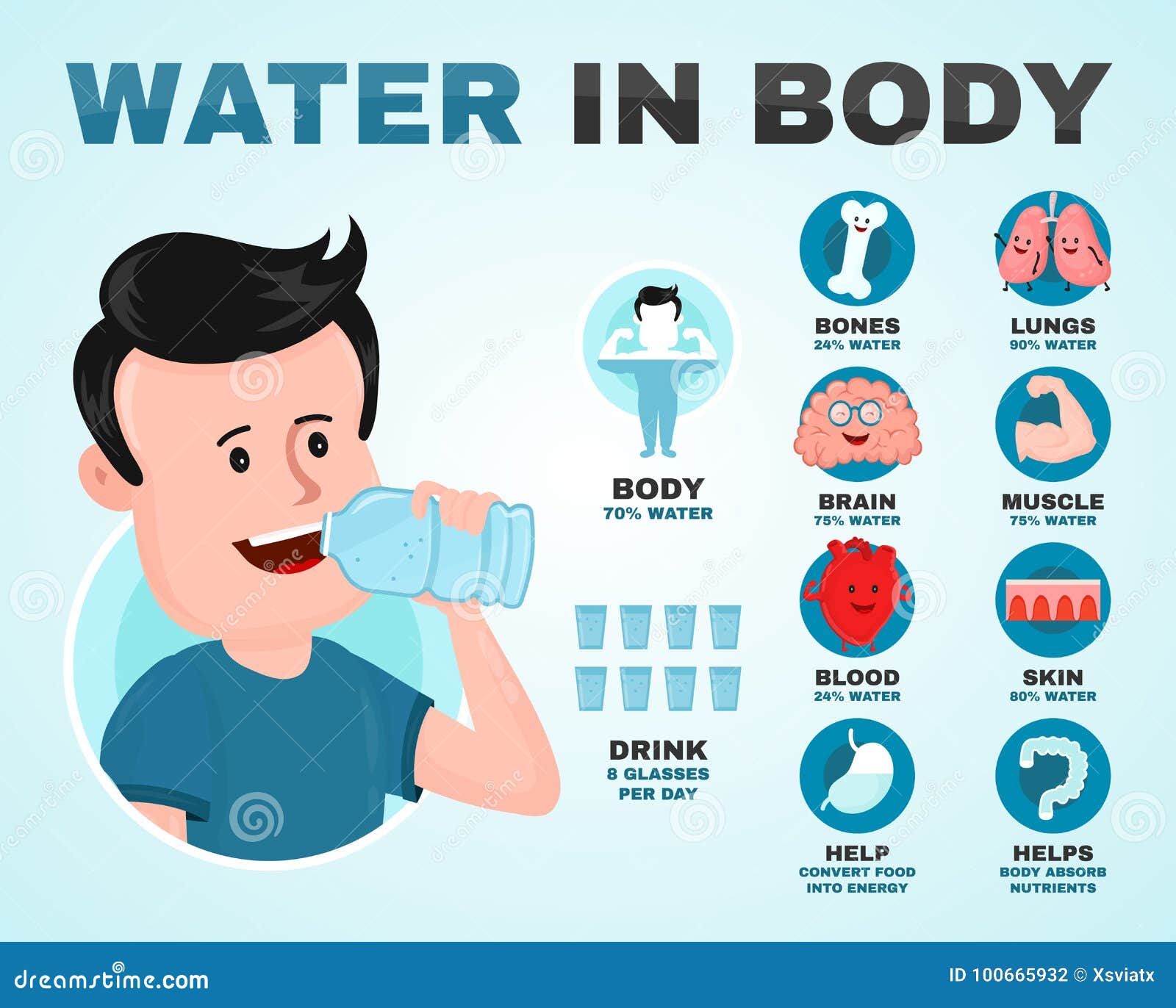 WATER IN BODY

BODY
70% WATER

DRINK
8 GLASSES
PER DAY

BONES
24% WATER

LUNGS
90% WATER

BRAIN
75% WATER

MUSCLE
75% WATER

BLOOD
24% WATER

SKIN
80% WATER

HELP
CONVERT FOOD INTO ENERGY

HELPS
BODY ABSORB NUTRIENTS

dreamstime.com

ID 100665932 © Xsviatx