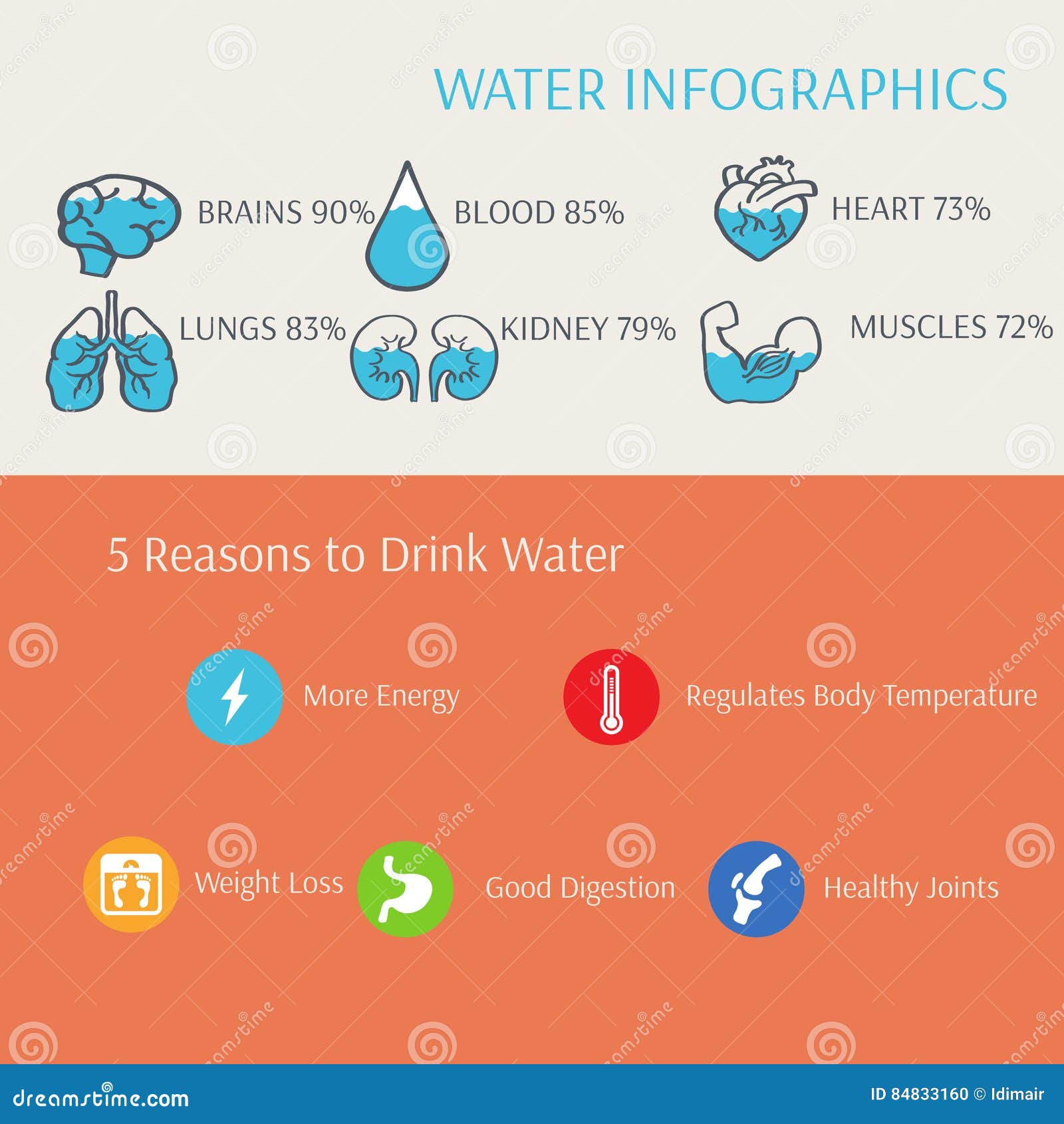 WATER INFOGRAPHICS

BRAINS 90%

BLOOD 85%

HEART 73%

LUNGS 83%

KIDNEY 79%

MUSCLES 72%

5 Reasons to Drink Water

More Energy

Regulates Body Temperature

Weight Loss

Good Digestion

Healthy Joints

dreamstime.com

ID 84833160 © Idimair