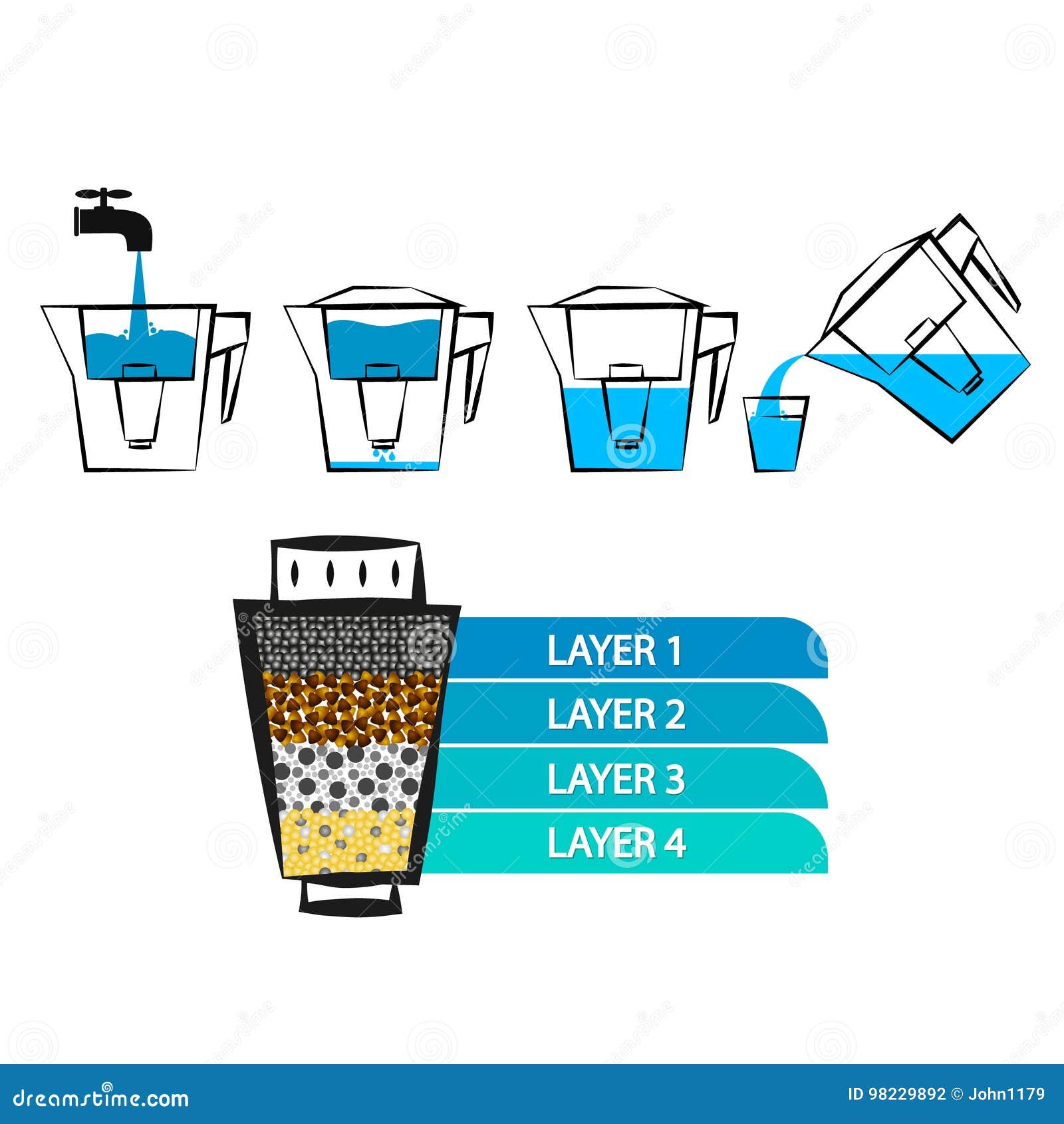 LAYER 1
LAYER 2
LAYER 3
LAYER 4

dreamstime.com
ID 98229892 © John1179