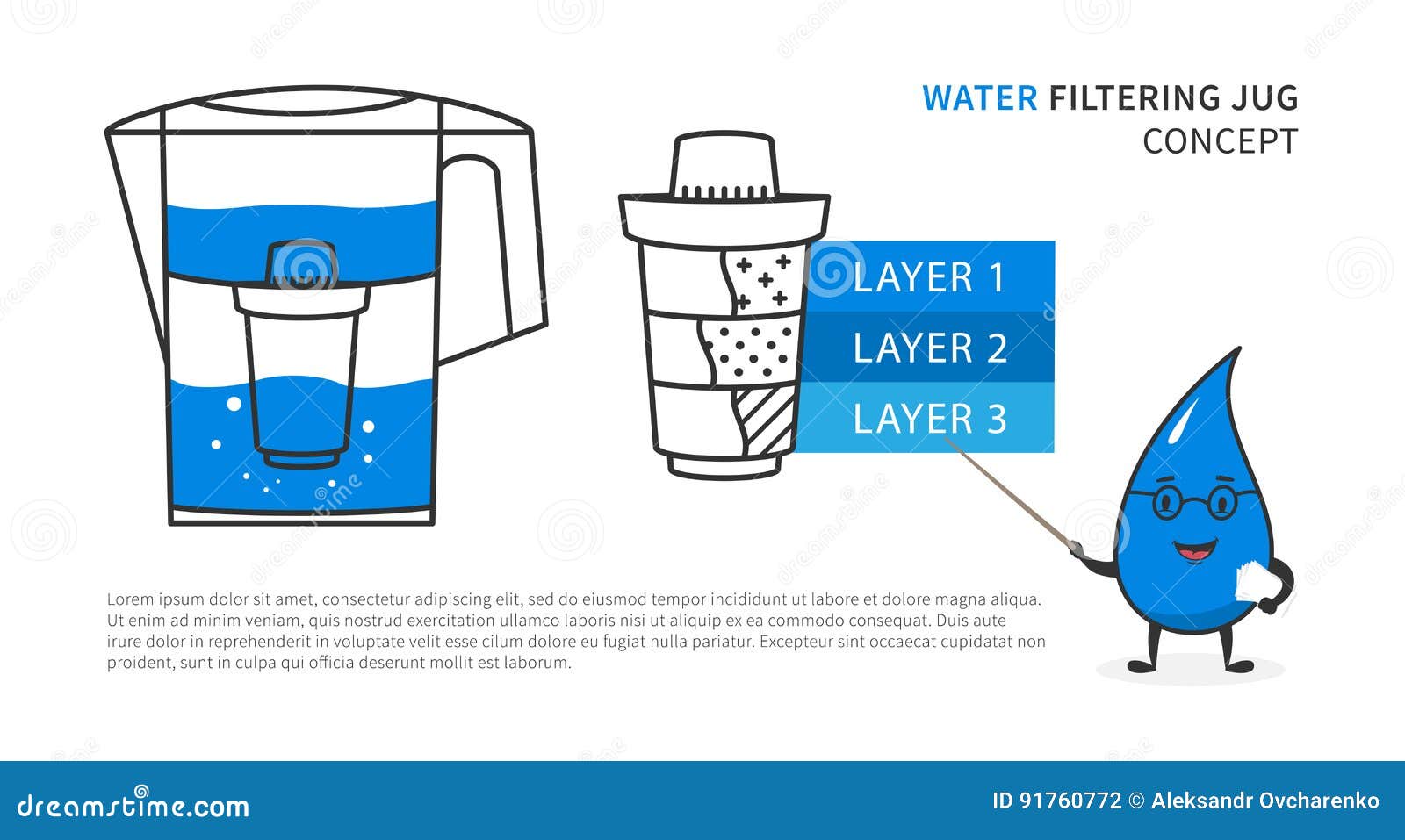 WATER FILTERING JUG
CONCEPT

LAYER 1
LAYER 2
LAYER 3

Lorem ipsum dolor sit amet, consectetur adipiscing elit, sed do eiusmod tempor incididunt ut labore et dolore magna aliqua. Ut enim ad minim veniam, quis nostrud exercitation ullamco laboris nisi ut aliquip ex ea commodo consequat. Duis aute irure dolor in reprehenderit in voluptate velit esse cilum dolore eu fugiat nulla pariatur. Excepteur sint occaecat cupidatat non proident, sunt in culpa qui officia deserunt mollit est laborum.

dreamstime.com
ID 91760772 © Aleksandr Ovcharenko