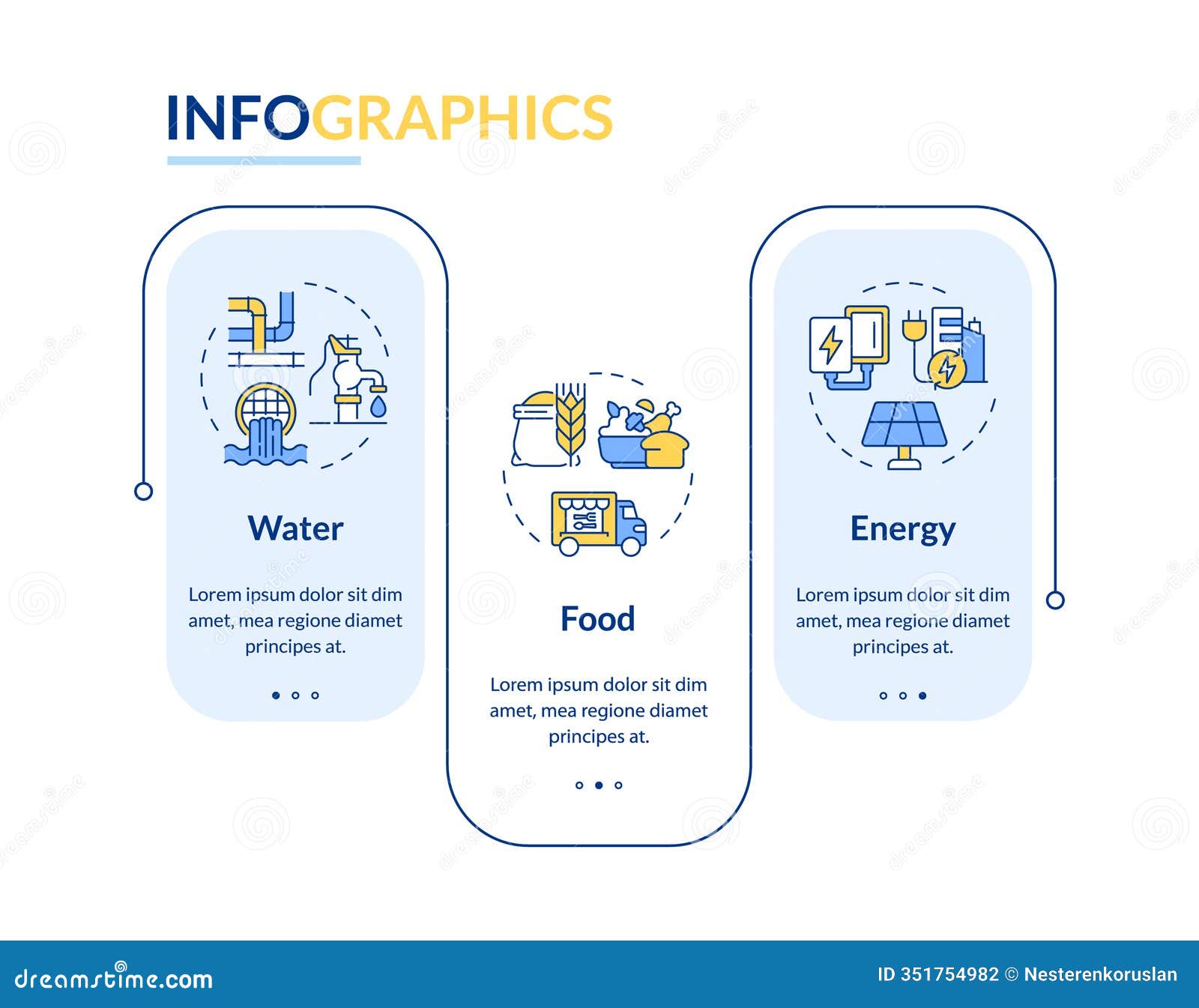 INFOGRAPHICS

Water

Lorem ipsum dolor sit dim amet, mea regione diamet principes at.

Food

Lorem ipsum dolor sit dim amet, mea regione diamet principes at.

Energy

Lorem ipsum dolor sit dim amet, mea regione diamet principes at.

dreamstime.com

ID 351754982 © Nesterenkoruslan