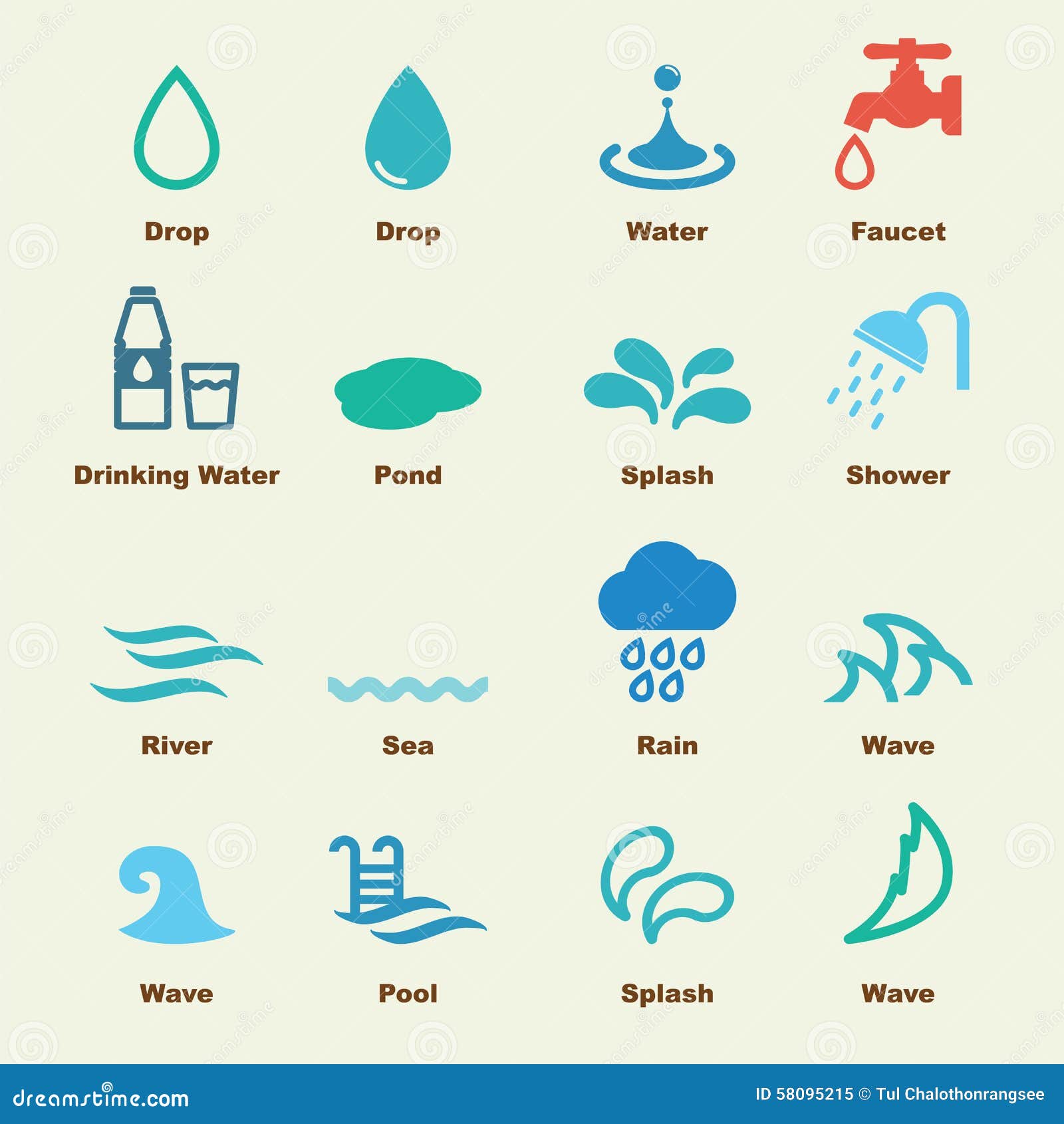 Drop

Drop

Water

Faucet

Drinking Water

Pond

Splash

Shower

River

Sea

Rain

Wave

Wave

Pool

Splash

Wave

dreamstime.com

ID 58095215 © Tul Chalothonrangsee