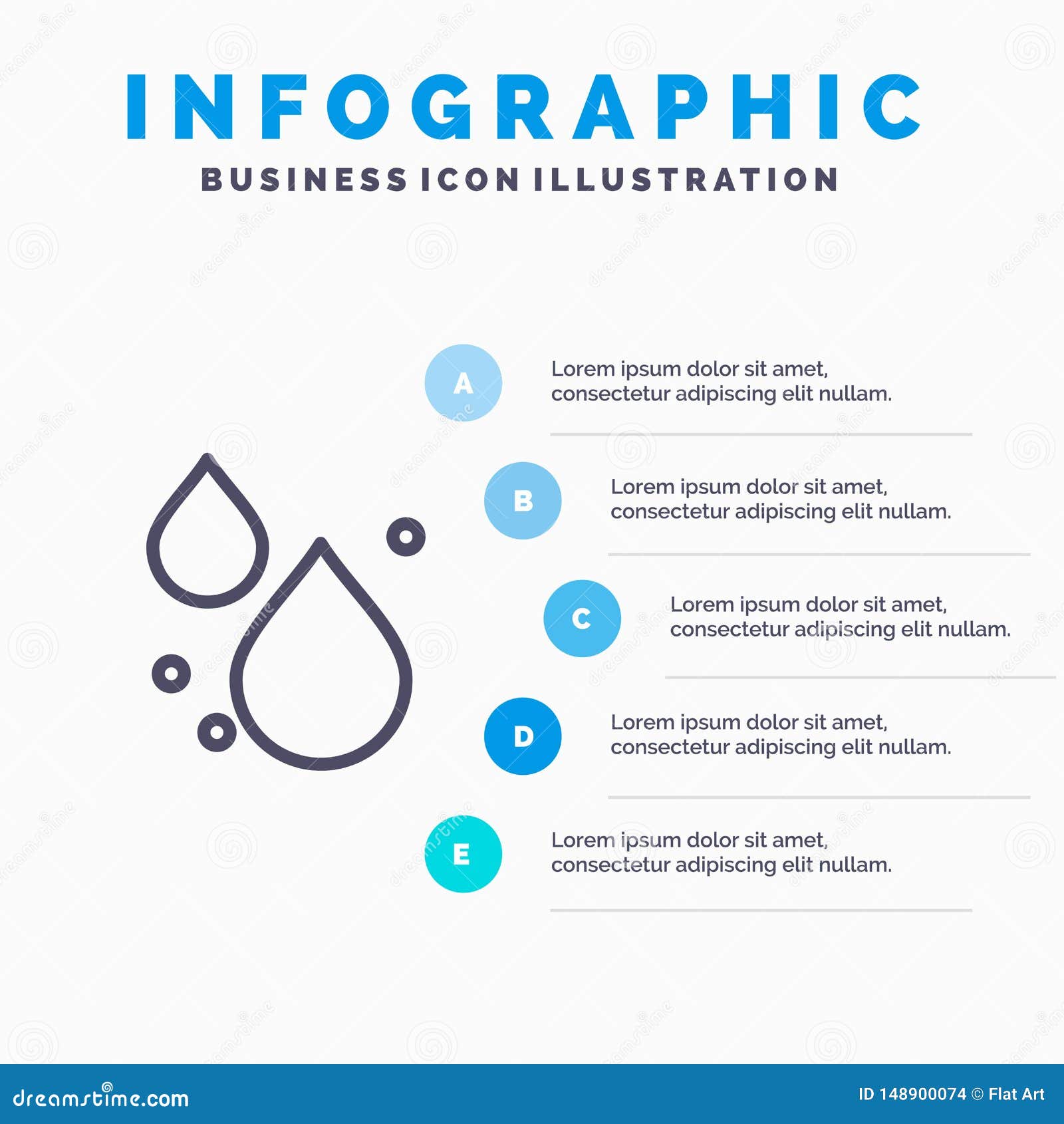 INFOGRAPHIC
BUSINESS ICON ILLUSTRATION

A
Lorem ipsum dolor sit amet, consectetur adipiscing elit nullam.

B
Lorem ipsum dolor sit amet, consectetur adipiscing elit nullam.

C
Lorem ipsum dolor sit amet, consectetur adipiscing elit nullam.

D
Lorem ipsum dolor sit amet, consectetur adipiscing elit nullam.

E
Lorem ipsum dolor sit amet, consectetur adipiscing elit nullam.

dreamstime.com
ID 148900074 © Flat Art