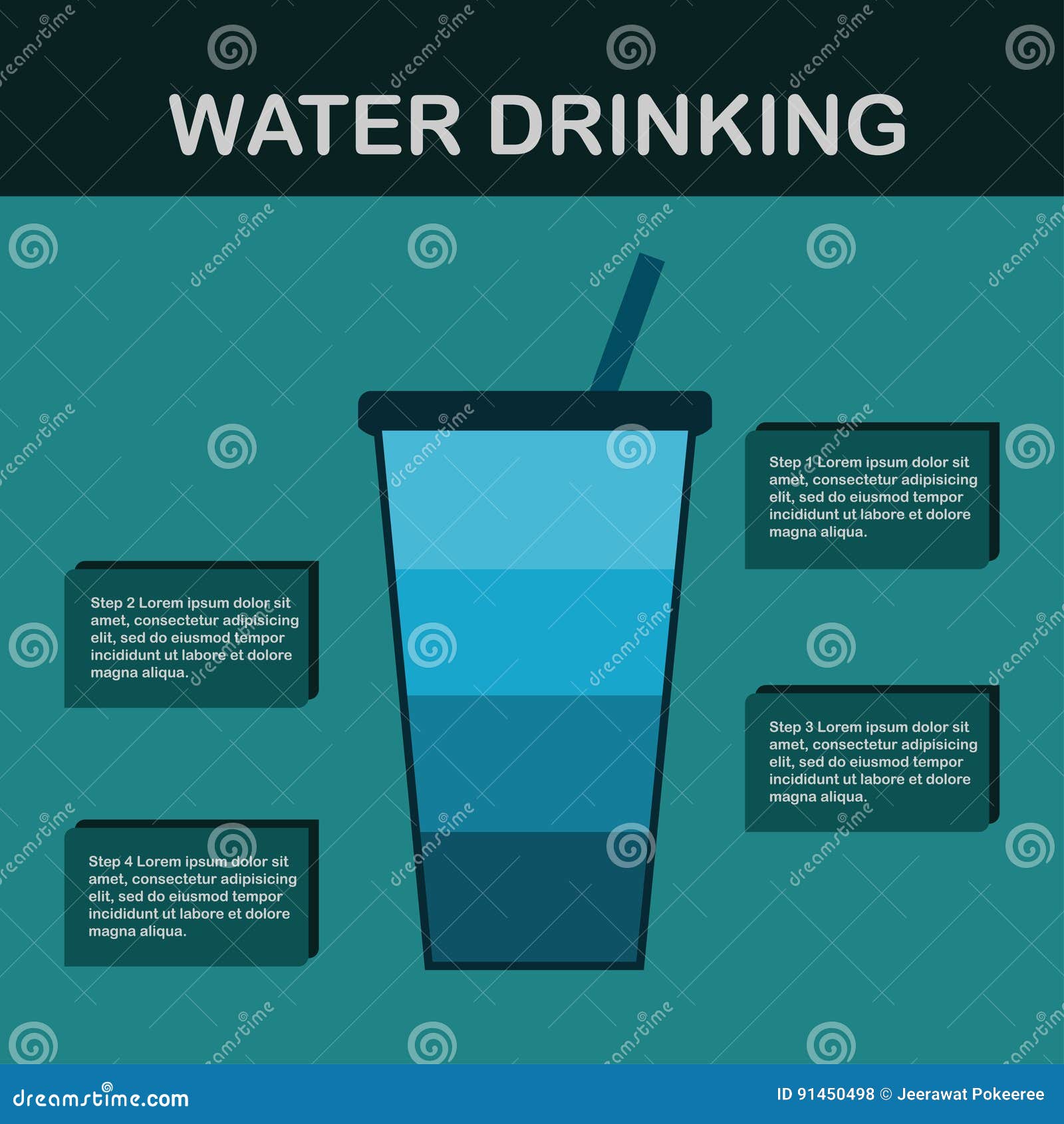 WATER DRINKING

Step 1 Lorem ipsum dolor sit amet, consectetur adipisicing elit, sed do eiusmod tempor incididunt ut labore et dolore magna aliqua.

Step 2 Lorem ipsum dolor sit amet, consectetur adipisicing elit, sed do eiusmod tempor incididunt ut labore et dolore magna aliqua.

Step 3 Lorem ipsum dolor sit amet, consectetur adipisicing elit, sed do eiusmod tempor incididunt ut labore et dolore magna aliqua.

Step 4 Lorem ipsum dolor sit amet, consectetur adipisicing elit, sed do eiusmod tempor incididunt ut labore et dolore magna aliqua.

dreamstime.com

ID 91450498 © Jeerawat Pokeeree