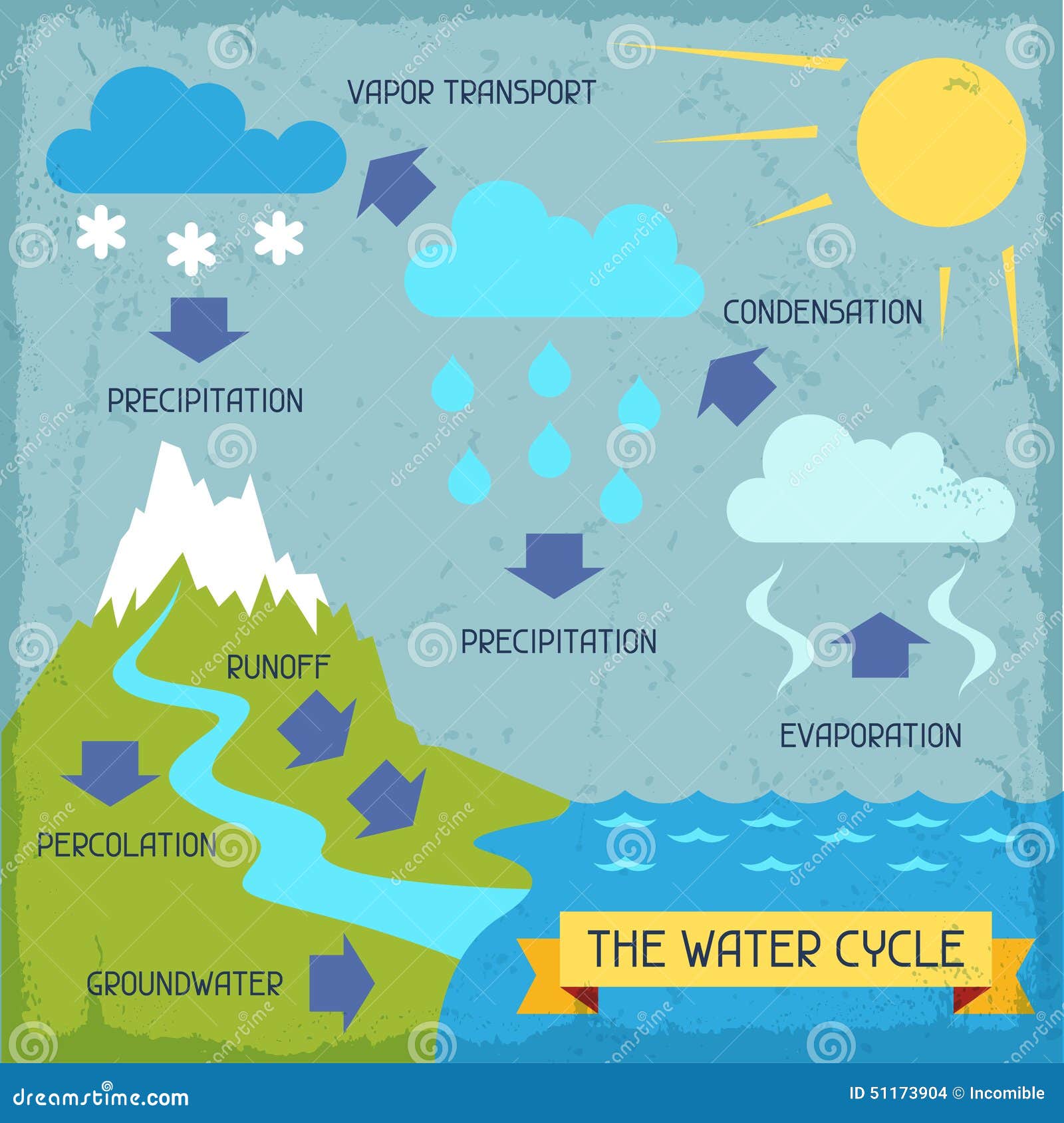 VAPOR TRANSPORT

CONDENSATION

PRECIPITATION

PRECIPITATION

RUNOFF

EVAPORATION

PERCOLATION

GROUNDWATER

THE WATER CYCLE

dreamstime.com

ID 51173904 © Incomible