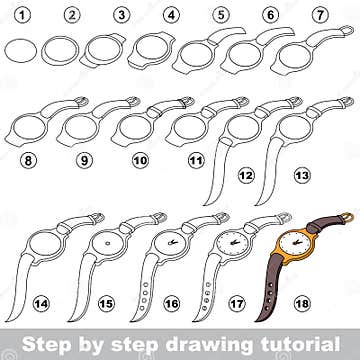 1 2 3 4 5 6 7

8 9 10 11 12 13

14 15 16 17 18

Step by step drawing tutorial