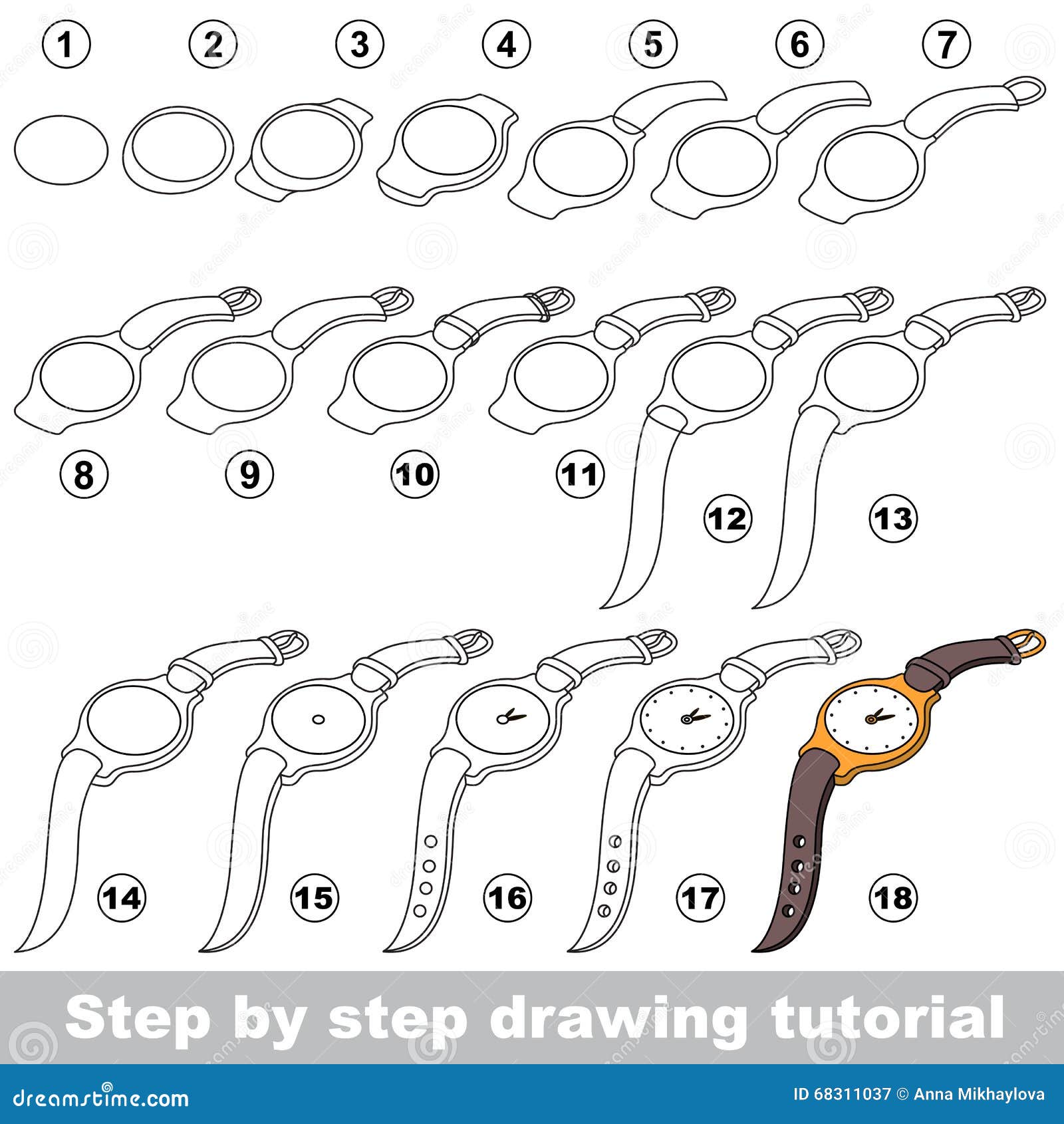 1 2 3 4 5 6 7

8 9 10 11 12 13

14 15 16 17 18

Step by step drawing tutorial

dreamstime.com

ID 68311037 © Anna Mikhaylova