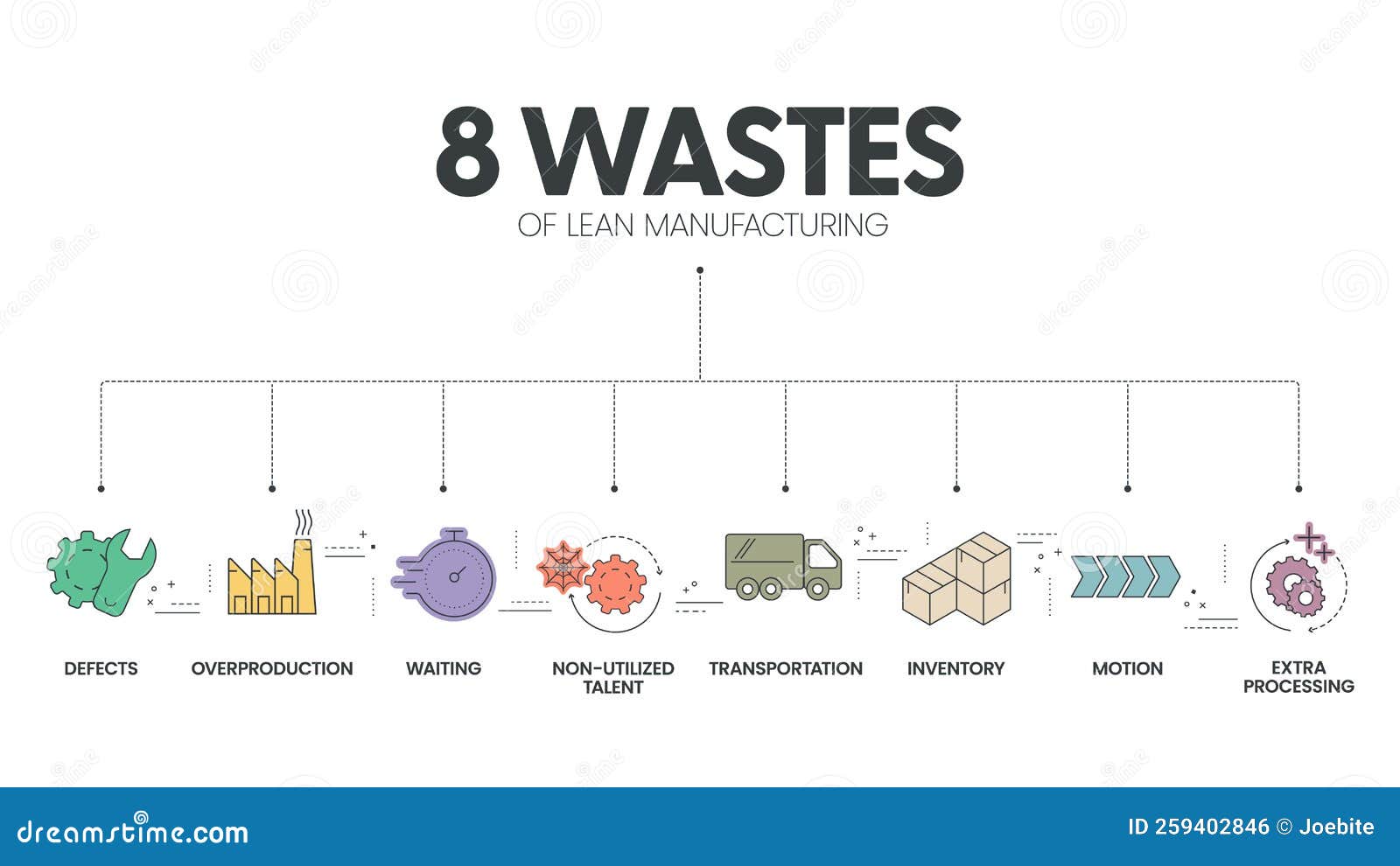 8 WASTES
OF LEAN MANUFACTURING

DEFECTS

OVERPRODUCTION

WAITING

NON-UTILIZED TALENT

TRANSPORTATION

INVENTORY

MOTION

EXTRA PROCESSING

dreamstime.com

ID 259402846 © Joebite