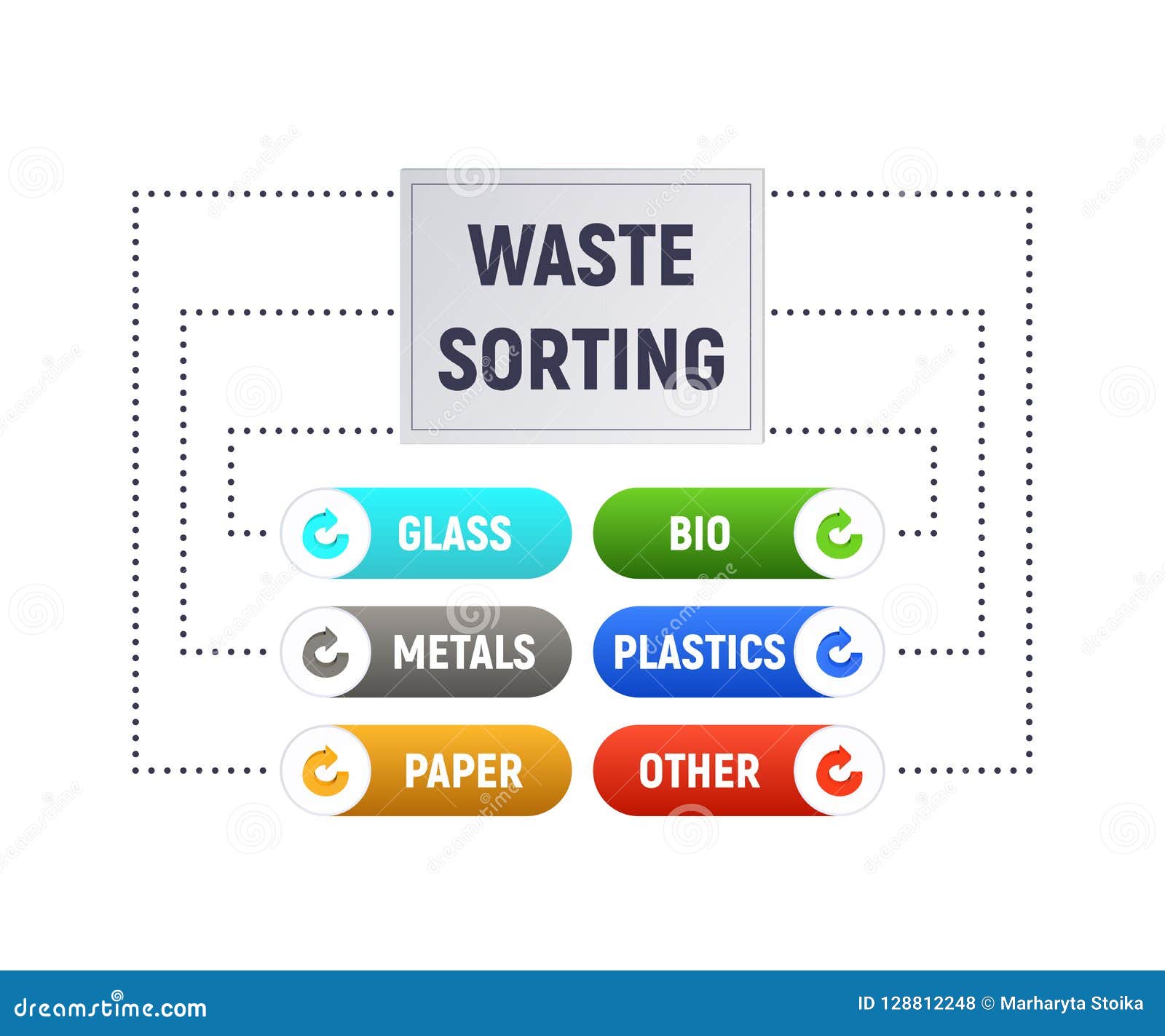 WASTE SORTING

GLASS

BIO

METALS

PLASTICS

PAPER

OTHER

dreamstime.com

ID 128812248 © Marharyta Stoika