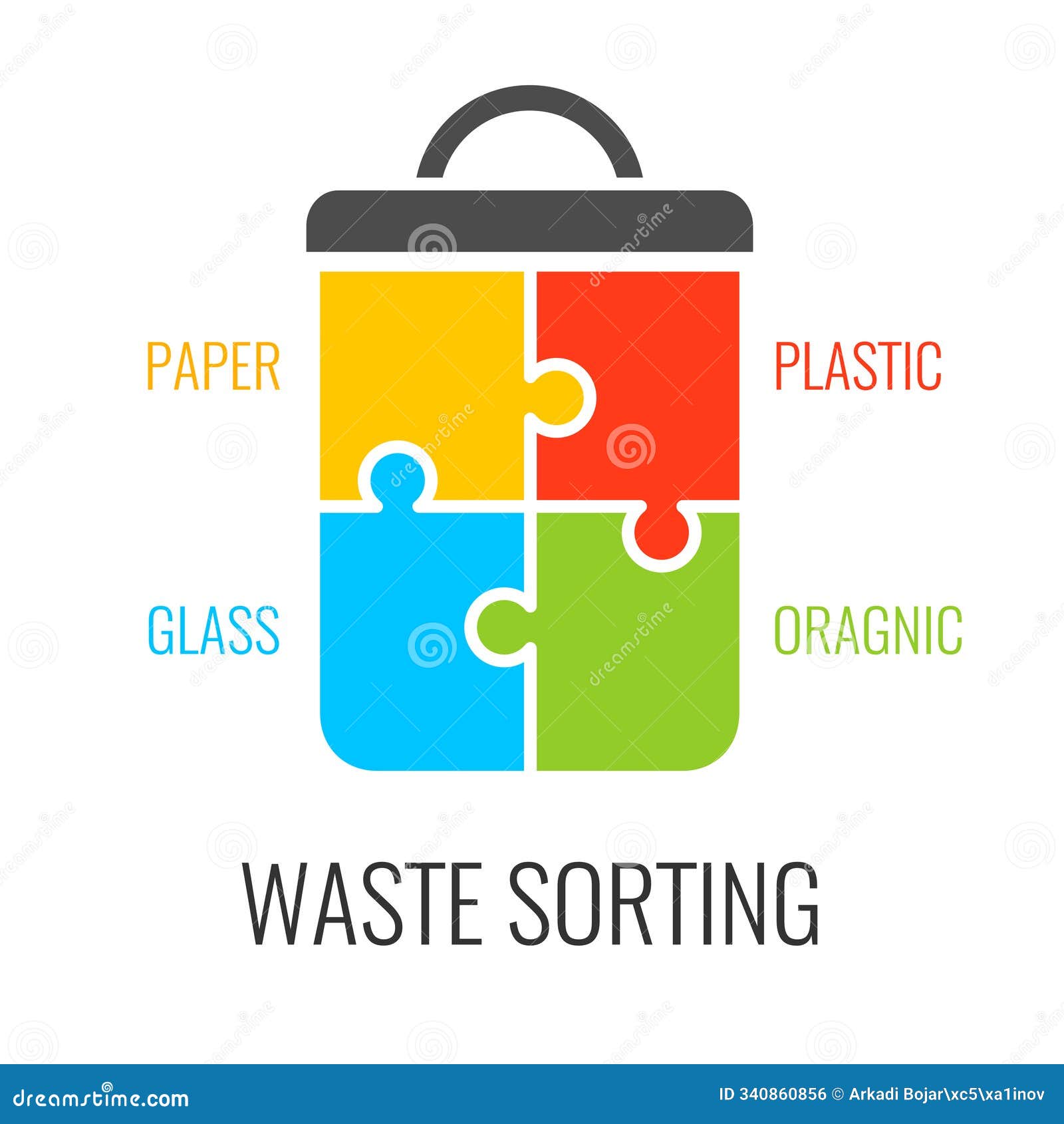 PAPER
PLASTIC
GLASS
ORAGNIC
WASTE SORTING
dreamstime.com
ID 340860856 © Arkadi Bojar\xc5\xa1inov