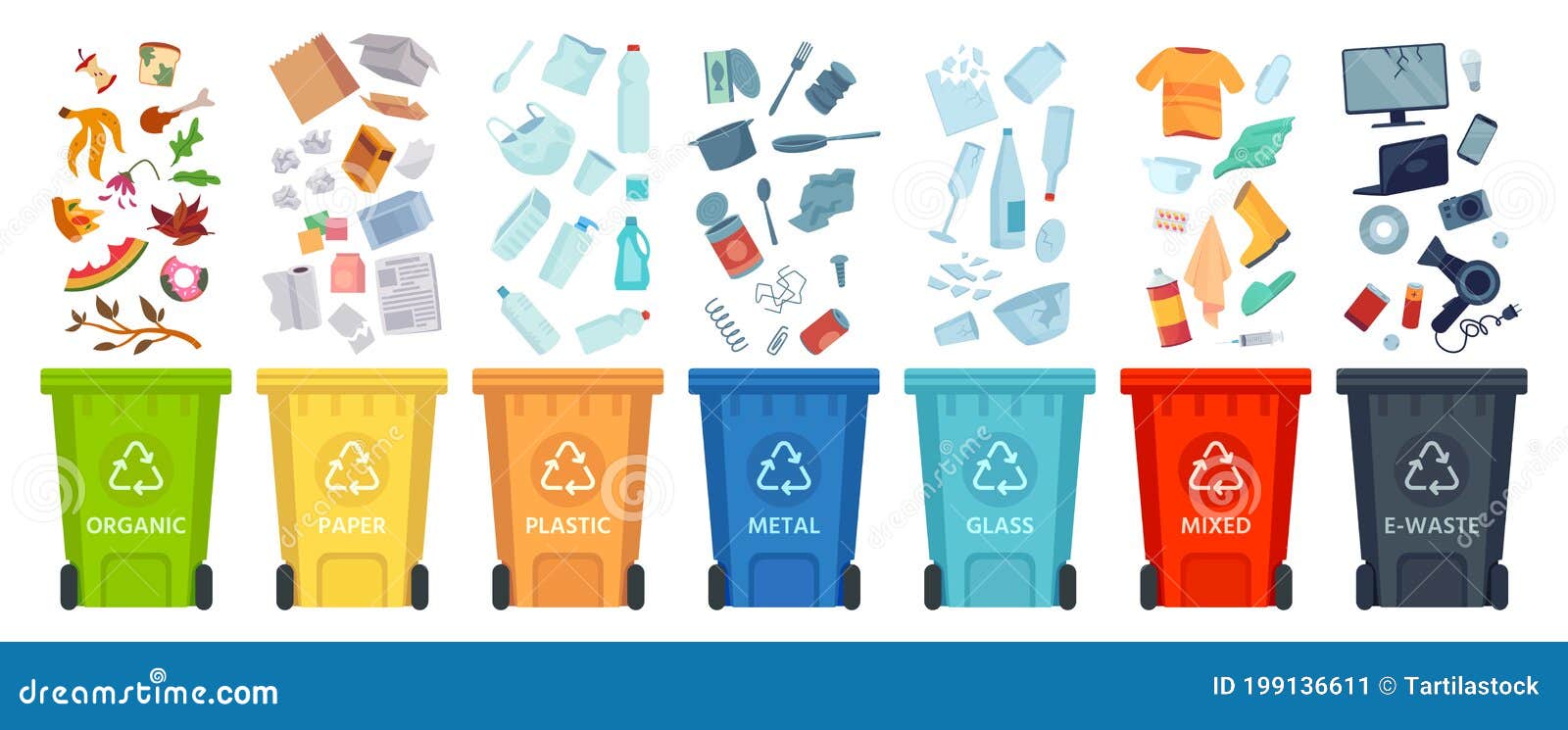 ORGANIC

PAPER

PLASTIC

METAL

GLASS

MIXED

E-WASTE

dreamstime.com

ID 199136611 © Tartilastock