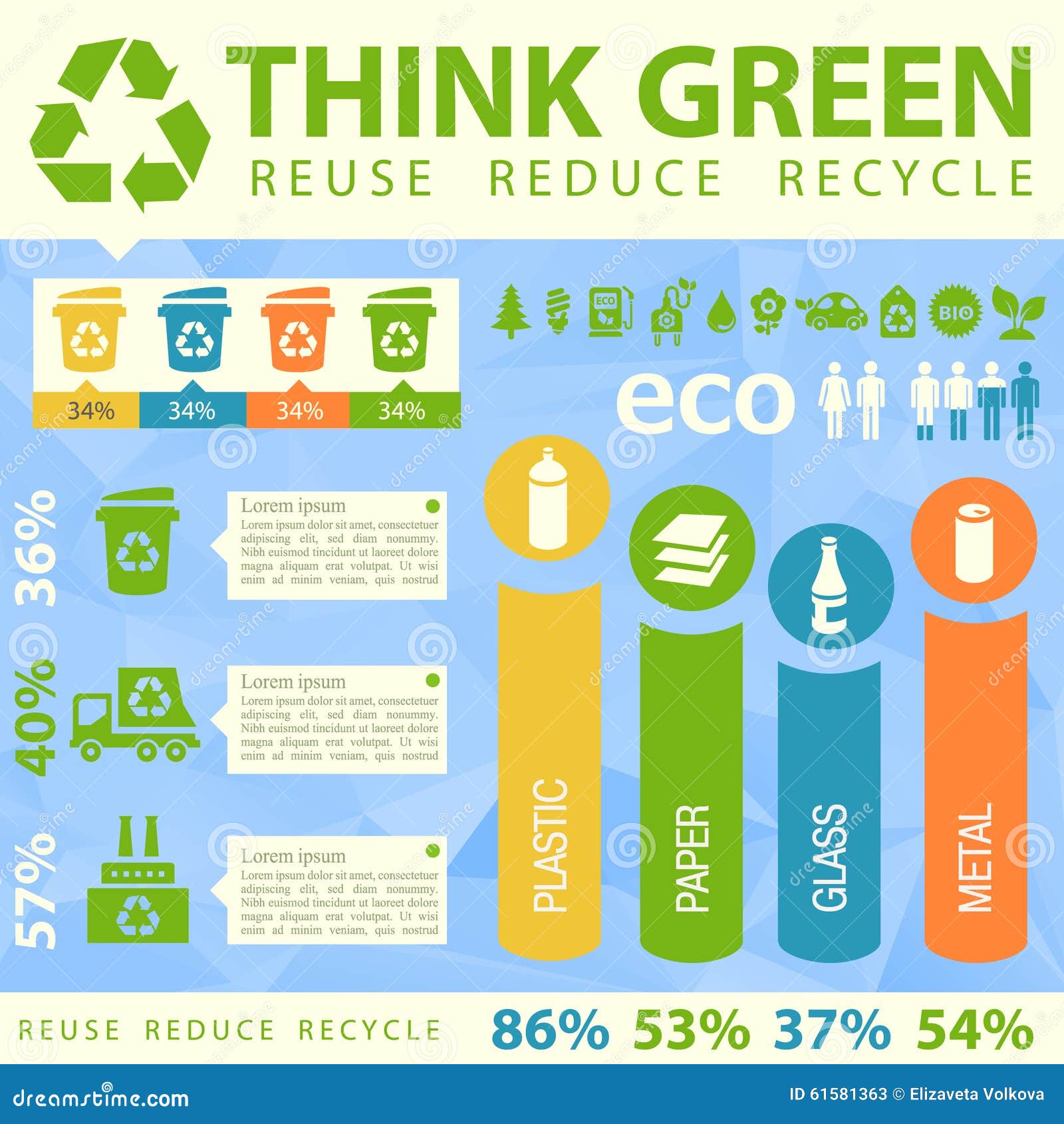 THINK GREEN
REUSE REDUCE RECYCLE

34% 34% 34% 34%

ECO BIO

eco

36%

Lorem ipsum
Lorem ipsum dolor sit amet, consectetuer adipiscing elit, sed diam nonummy. Nibh euismod tincidunt ut laoreet dolore magna aliquam erat volutpat. Ut wisi enim ad minim veniam, quis nostrud

40%

Lorem ipsum
Lorem ipsum dolor sit amet, consectetuer adipiscing elit, sed diam nonummy. Nibh euismod tincidunt ut laoreet dolore magna aliquam erat volutpat. Ut wisi enim ad minim veniam, quis nostrud

57%

Lorem ipsum
Lorem ipsum dolor sit amet, consectetuer adipiscing elit, sed diam nonummy. Nibh euismod tincidunt ut laoreet dolore magna aliquam erat volutpat. Ut wisi enim ad minim veniam, quis nostrud

PLASTIC PAPER GLASS METAL

REUSE REDUCE RECYCLE 86% 53% 37% 54%

dreamstime.com ID 61581363 © Elizaveta Volkova