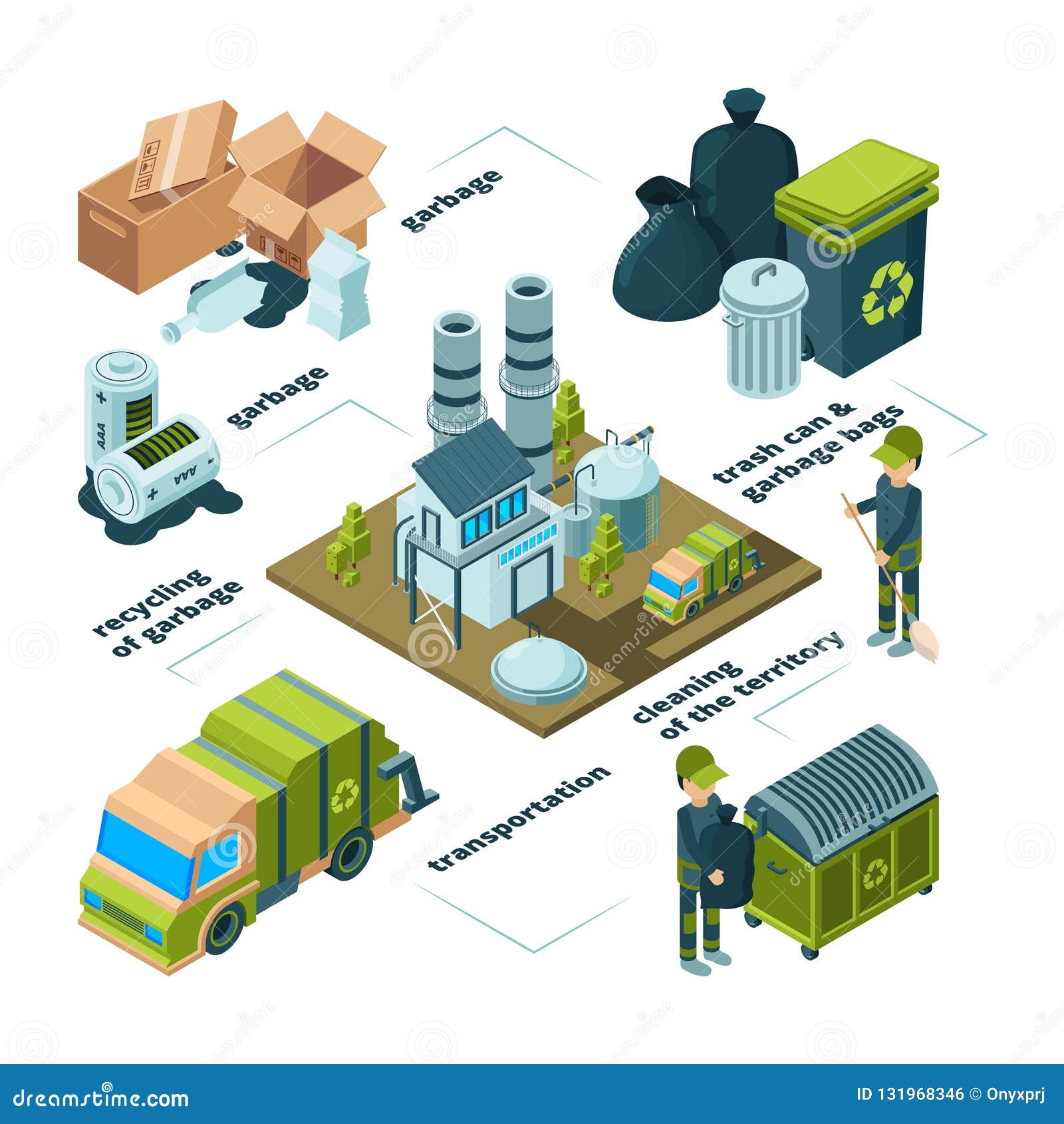 garbage

garbage

AAA

AAA

trash can & garbage bags

recycling of garbage

cleaning of the territory

transportation

dreamstime.com

ID 131968346 © Onyxprj