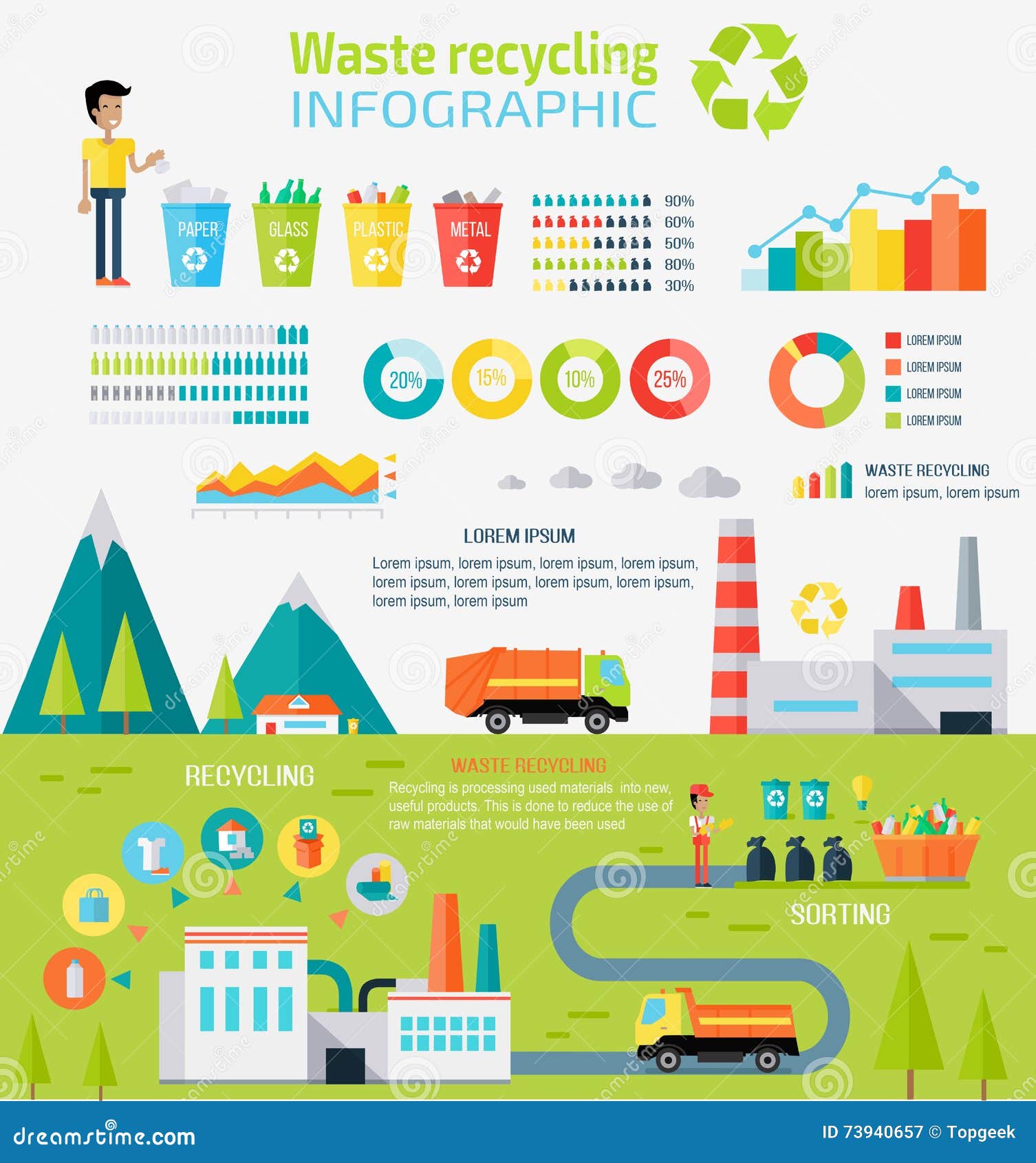 Waste recycling
INFOGRAPHIC

PAPER
GLASS
PLASTIC
METAL

90%
60%
50%
80%
30%

20%
15%
10%
25%

LOREM IPSUM
LOREM IPSUM
LOREM IPSUM
LOREM IPSUM

WASTE RECYCLING
lorem ipsum, lorem ipsum

LOREM IPSUM
Lorem ipsum, lorem ipsum, lorem ipsum, lorem ipsum, lorem ipsum, lorem ipsum, lorem ipsum, lorem ipsum, lorem ipsum, lorem ipsum

RECYCLING

WASTE RECYCLING
Recycling is processing used materials into new, useful products. This is done to reduce the use of raw materials that would have been used

SORTING

dreamstime.com
ID 73940657 © Topgeek