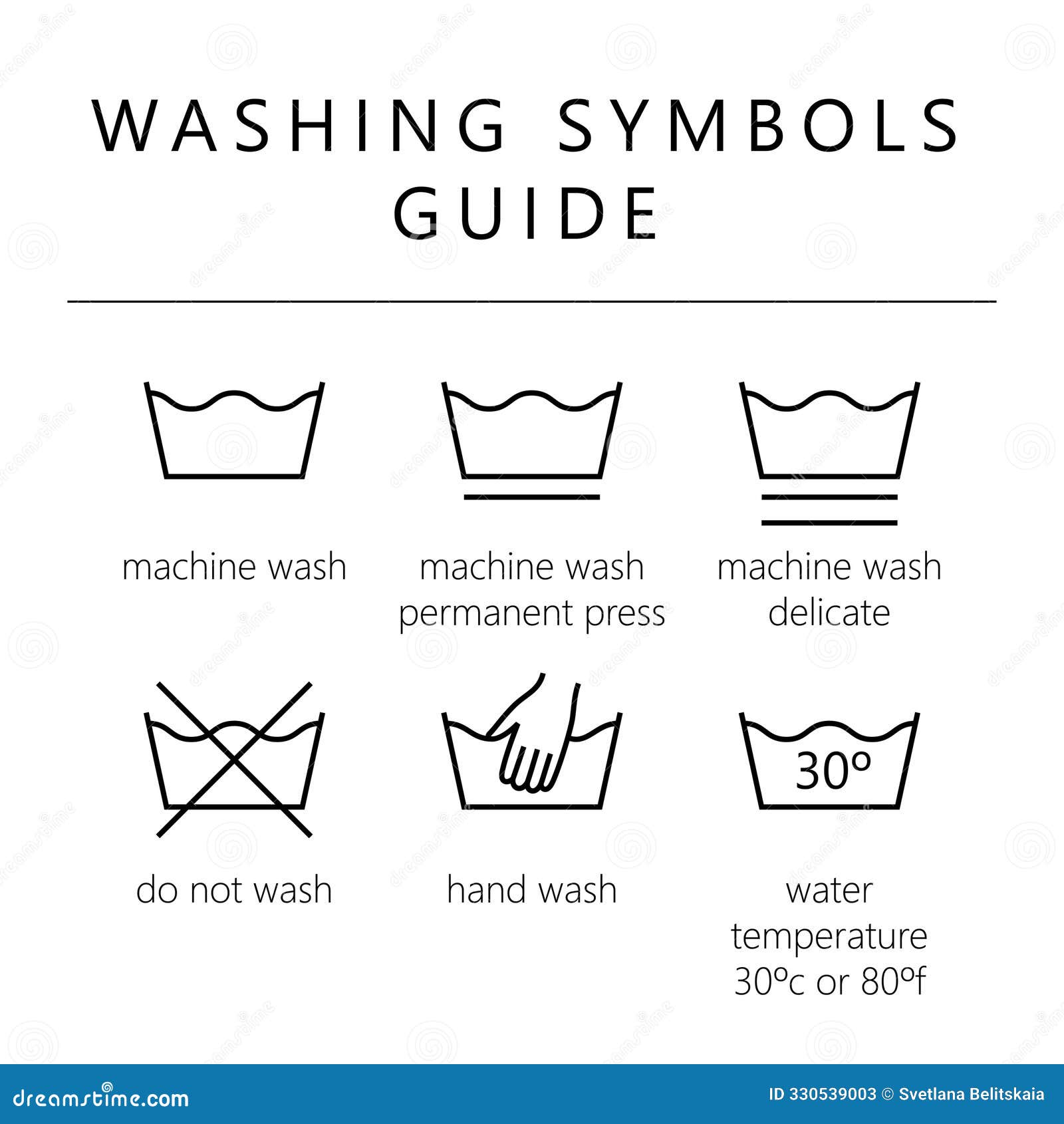 WASHING SYMBOLS GUIDE

machine wash

machine wash permanent press

machine wash delicate

do not wash

hand wash

30º

water temperature 30ºc or 80ºf

dreamstime.com

ID 330539003 © Svetlana Belitskaia