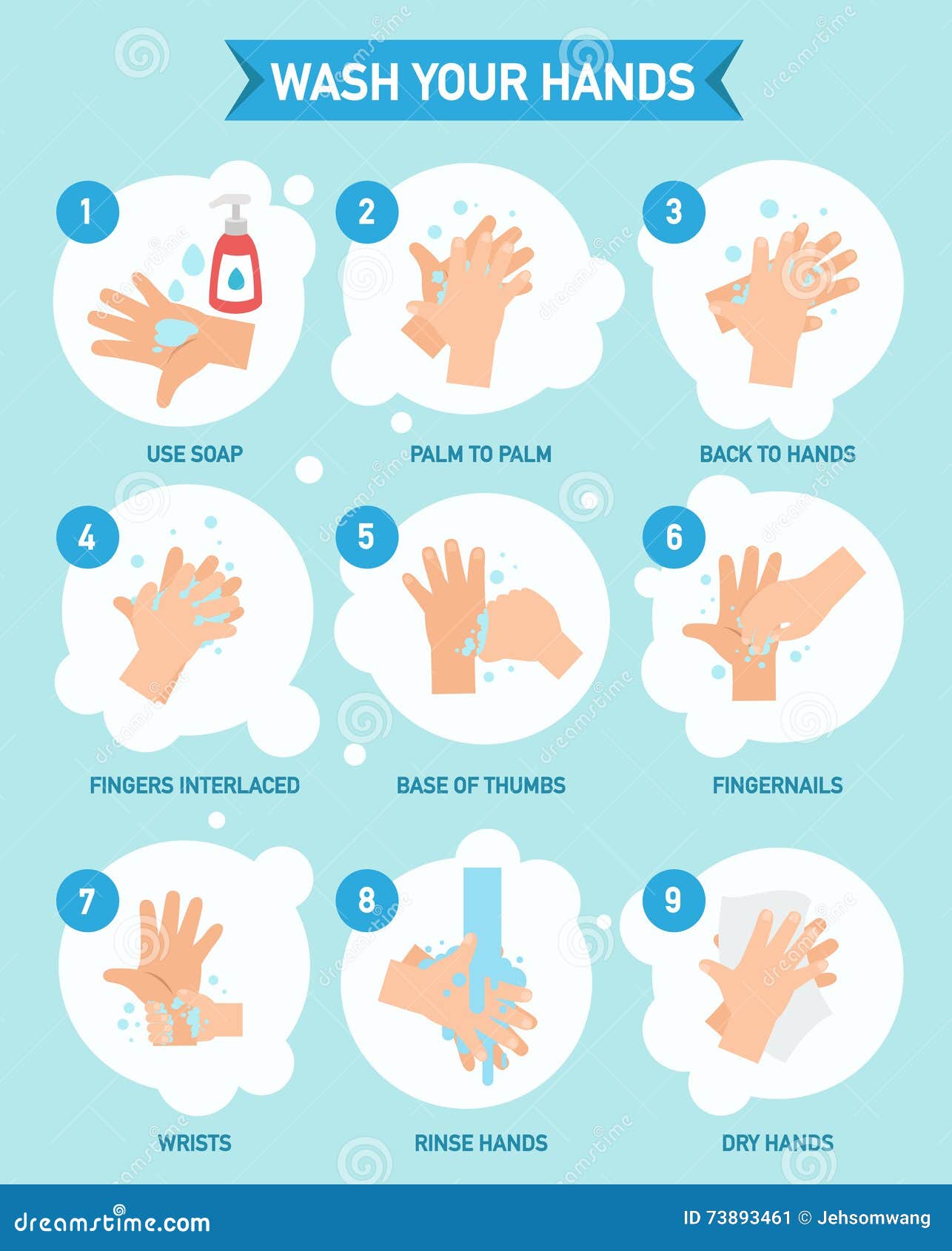 WASH YOUR HANDS

1
USE SOAP

2
PALM TO PALM

3
BACK TO HANDS

4
FINGERS INTERLACED

5
BASE OF THUMBS

6
FINGERNAILS

7
WRISTS

8
RINSE HANDS

9
DRY HANDS

dreamstime.com

ID 73893461 © Jehsomwang