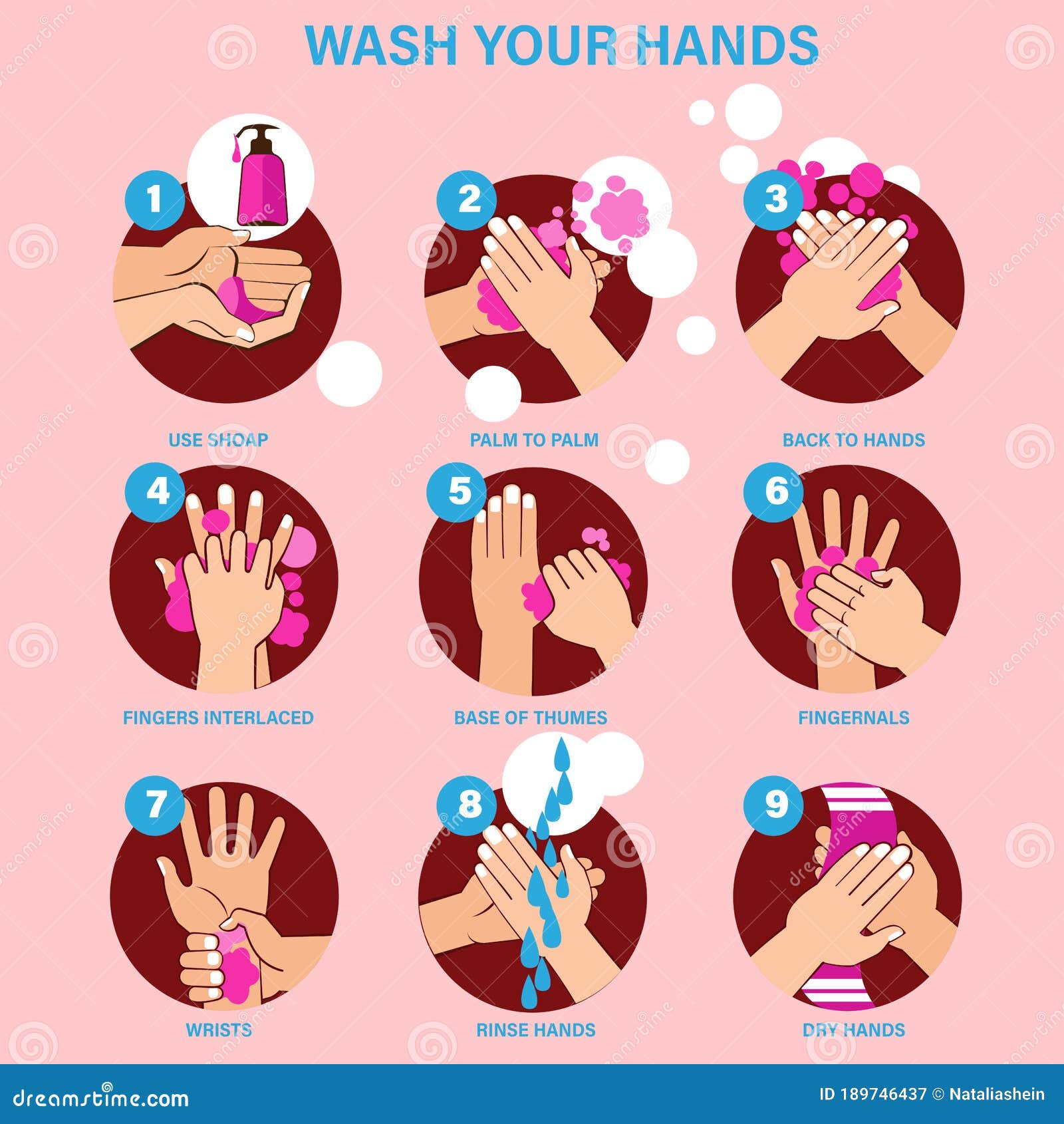 WASH YOUR HANDS

1
USE SHOAP

2
PALM TO PALM

3
BACK TO HANDS

4
FINGERS INTERLACED

5
BASE OF THUMES

6
FINGERNALS

7
WRISTS

8
RINSE HANDS

9
DRY HANDS

dreamstime.com
ID 189746437 © Nataliashein