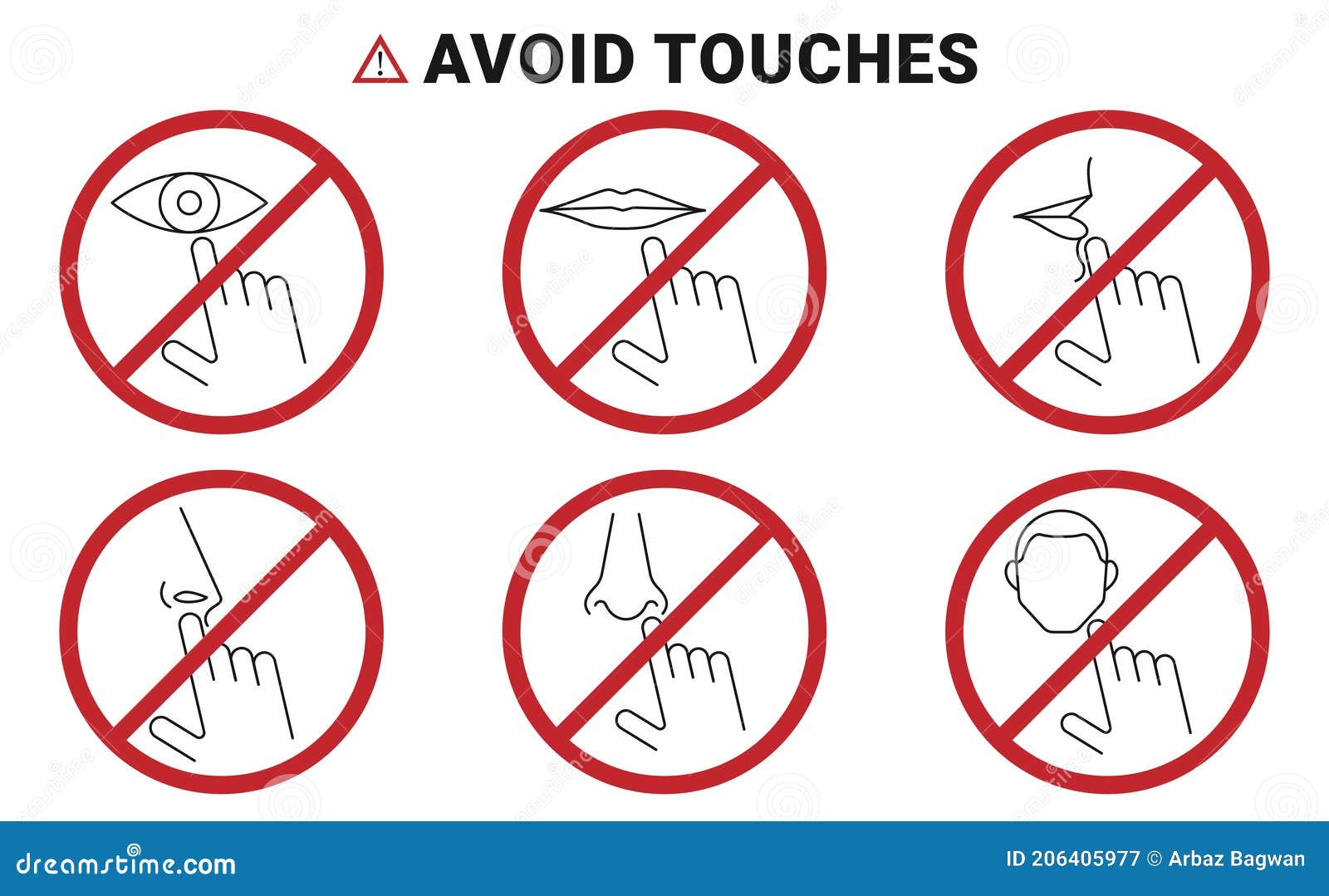 AVOID TOUCHES

dreamstime.com

ID 206405977 © Arbaz Bagwan