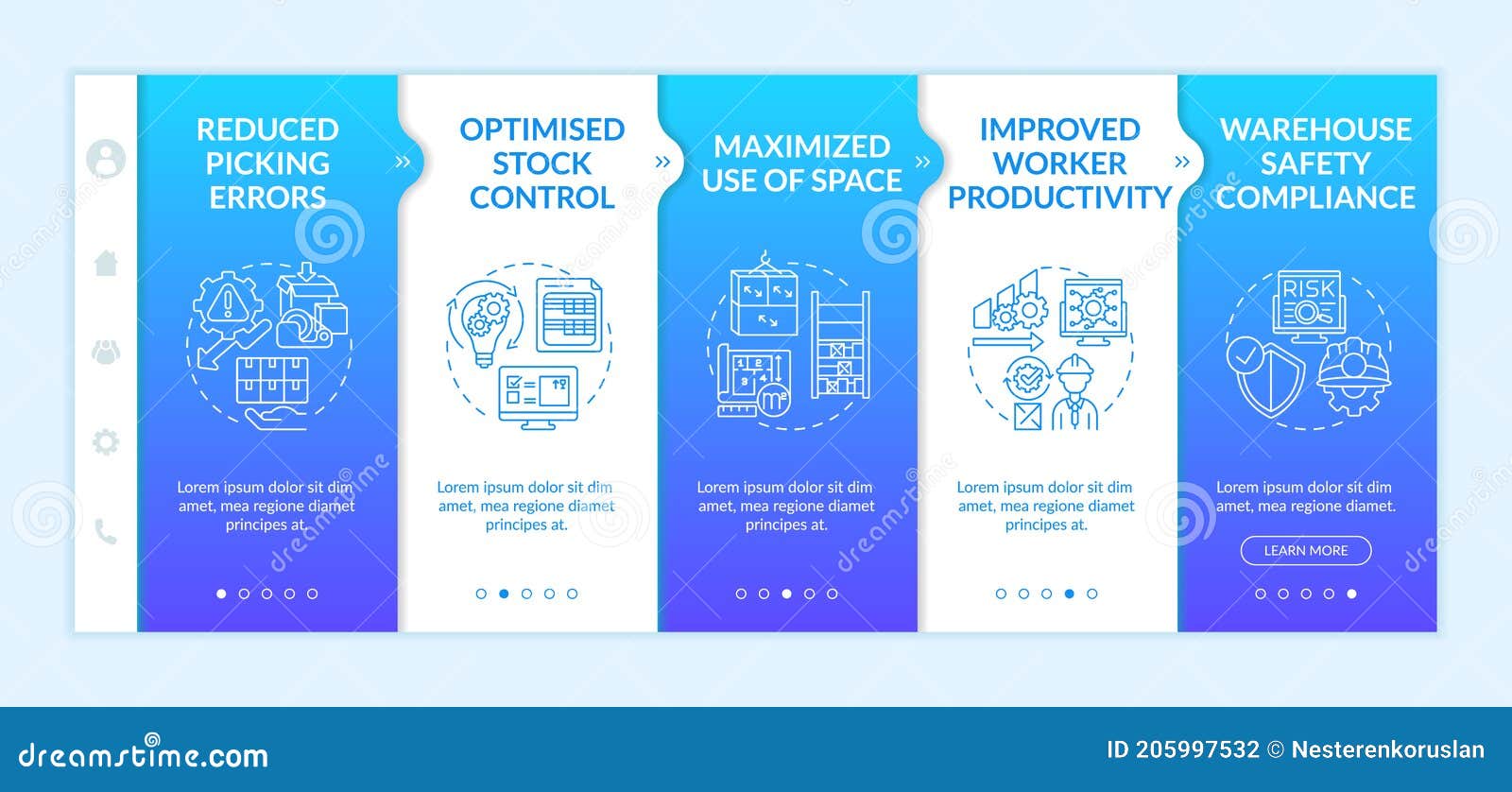 REDUCED PICKING ERRORS

Lorem ipsum dolor sit dim amet, mea regione diamet principes at.

OPTIMISED STOCK CONTROL

Lorem ipsum dolor sit dim amet, mea regione diamet principes at.

MAXIMIZED USE OF SPACE

$m^2$

Lorem ipsum dolor sit dim amet, mea regione diamet principes at.

IMPROVED WORKER PRODUCTIVITY

Lorem ipsum dolor sit dim amet, mea regione diamet principes at.

WAREHOUSE SAFETY COMPLIANCE

RISK

Lorem ipsum dolor sit dim amet, mea regione diamet.

LEARN MORE

dreamstime.com

ID 205997532 © Nesterenkoruslan