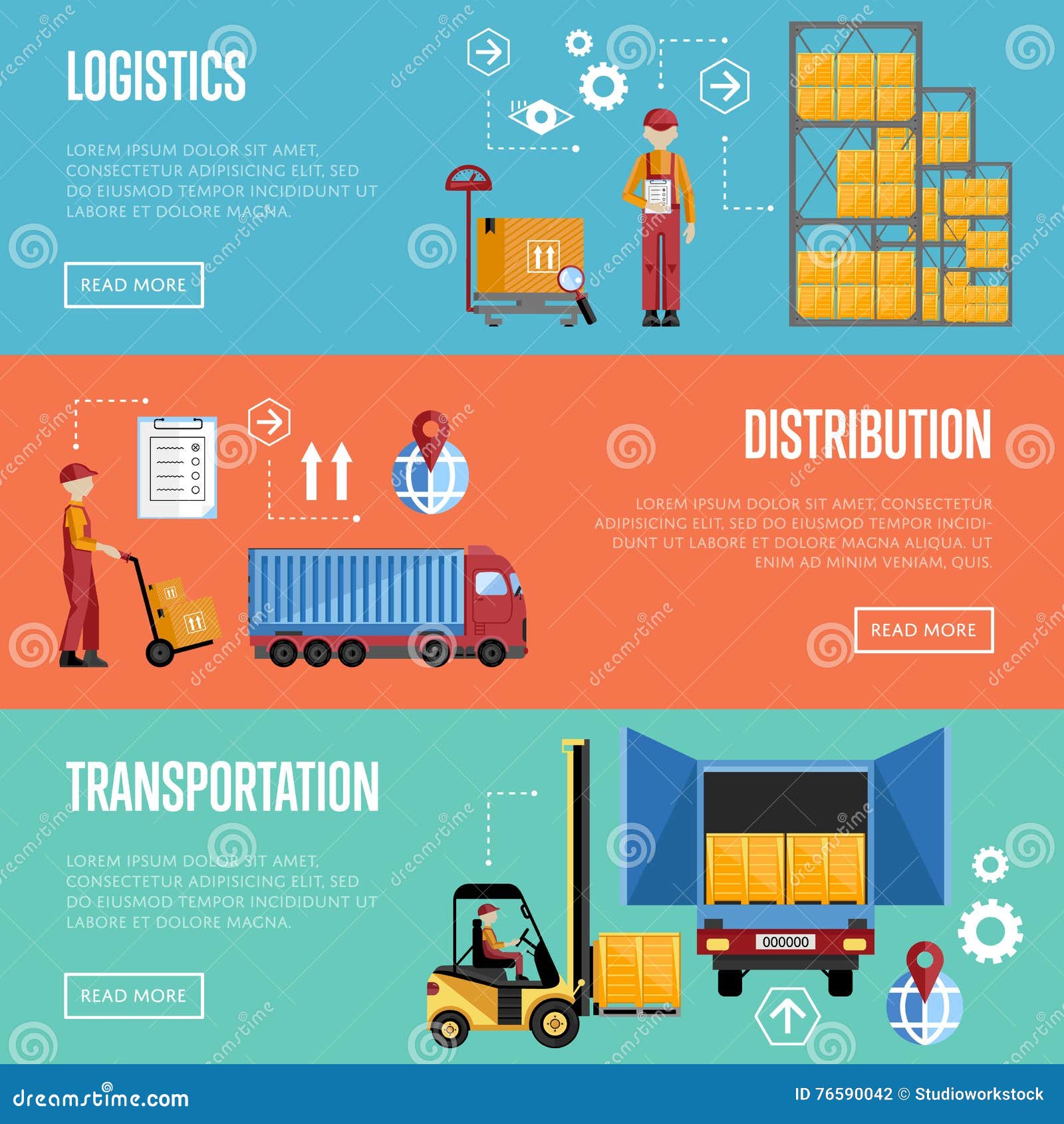 LOGISTICS

LOREM IPSUM DOLOR SIT AMET, CONSECTETUR ADIPISICING ELIT, SED DO EIUSMOD TEMPOR INCIDIDUNT UT LABORE ET DOLORE MAGNA.

READ MORE

DISTRIBUTION

LOREM IPSUM DOLOR SIT AMET, CONSECTETUR ADIPISICING ELIT, SED DO EIUSMOD TEMPOR INCIDIDUNT UT LABORE ET DOLORE MAGNA ALIQUA. UT ENIM AD MINIM VENIAM, QUIS.

READ MORE

TRANSPORTATION

LOREM IPSUM DOLOR SIT AMET, CONSECTETUR ADIPISICING ELIT, SED DO EIUSMOD TEMPOR INCIDIDUNT UT LABORE ET DOLORE MAGNA.

READ MORE

000000

dreamstime.com

ID 76590042 © Studioworkstock