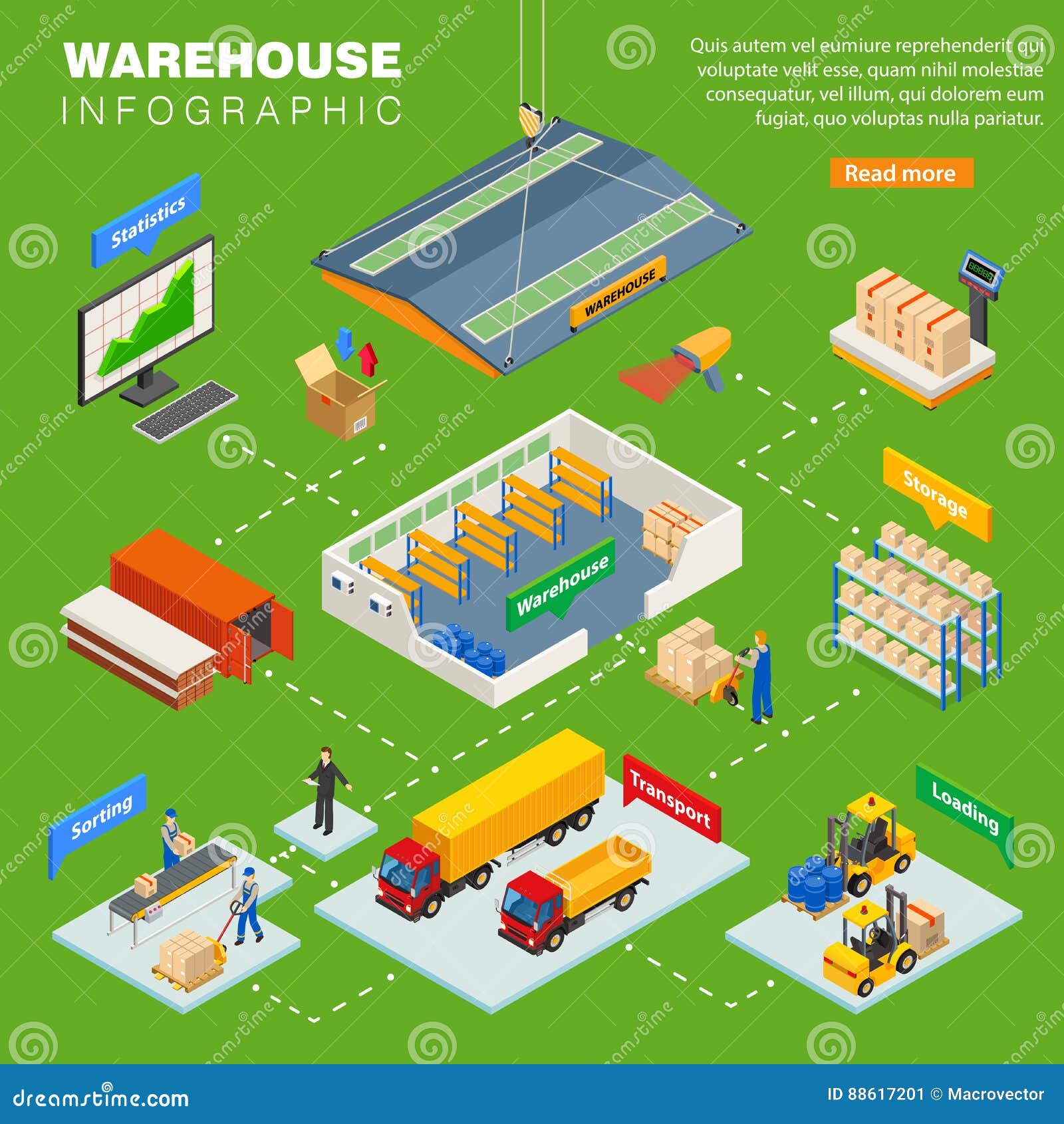 WAREHOUSE
INFOGRAPHIC

Quis autem vel eumiure reprehenderit qui voluptate velit esse, quam nihil molestiae consequatur, vel illum, qui dolorem eum fugiat, quo voluptas nulla pariatur.

Read more

Statistics

WAREHOUSE

Storage

Warehouse

Sorting

Transport

Loading

dreamstime.com

ID 88617201 © Macrovector