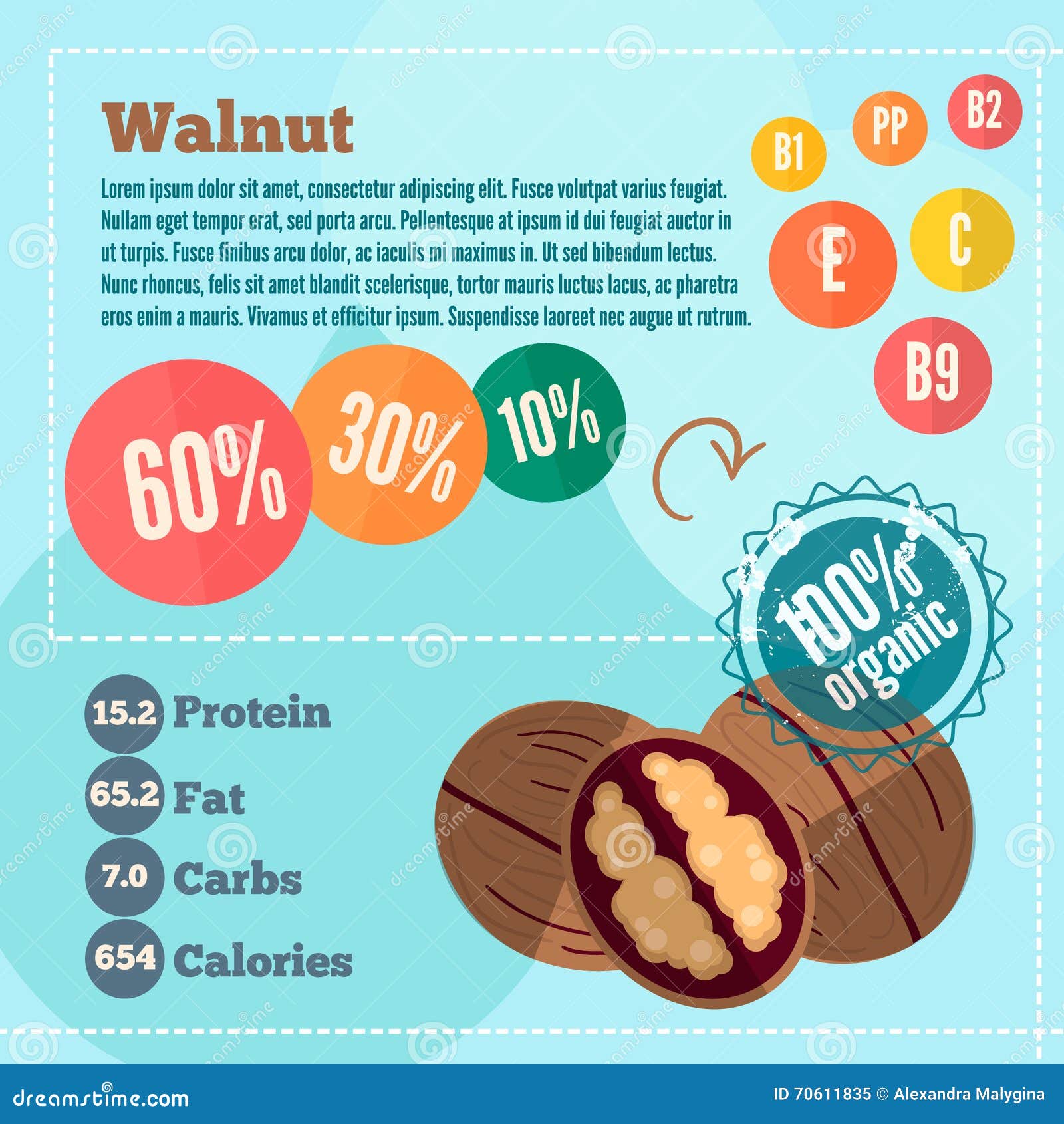 Walnut

Lorem ipsum dolor sit amet, consectetur adipiscing elit. Fusce volutpat varius feugiat. Nullam eget tempor erat, sed porta arcu. Pellentesque at ipsum id dui feugiat auctor in ut turpis. Fusce finibus arcu dolor, ac iaculis mi maximus in. Ut sed bibendum lectus. Nunc rhoncus, felis sit amet blandit scelerisque, tortor mauris luctus lacus, ac pharetra eros enim a mauris. Vivamus et efficitur ipsum. Suspendisse laoreet nec augue ut rutrum.

B1 PP B2 E C B9

60% 30% 10%

100% organic

15.2 Protein
65.2 Fat
7.0 Carbs
654 Calories

dreamstime.com

ID 70611835 © Alexandra Malygina