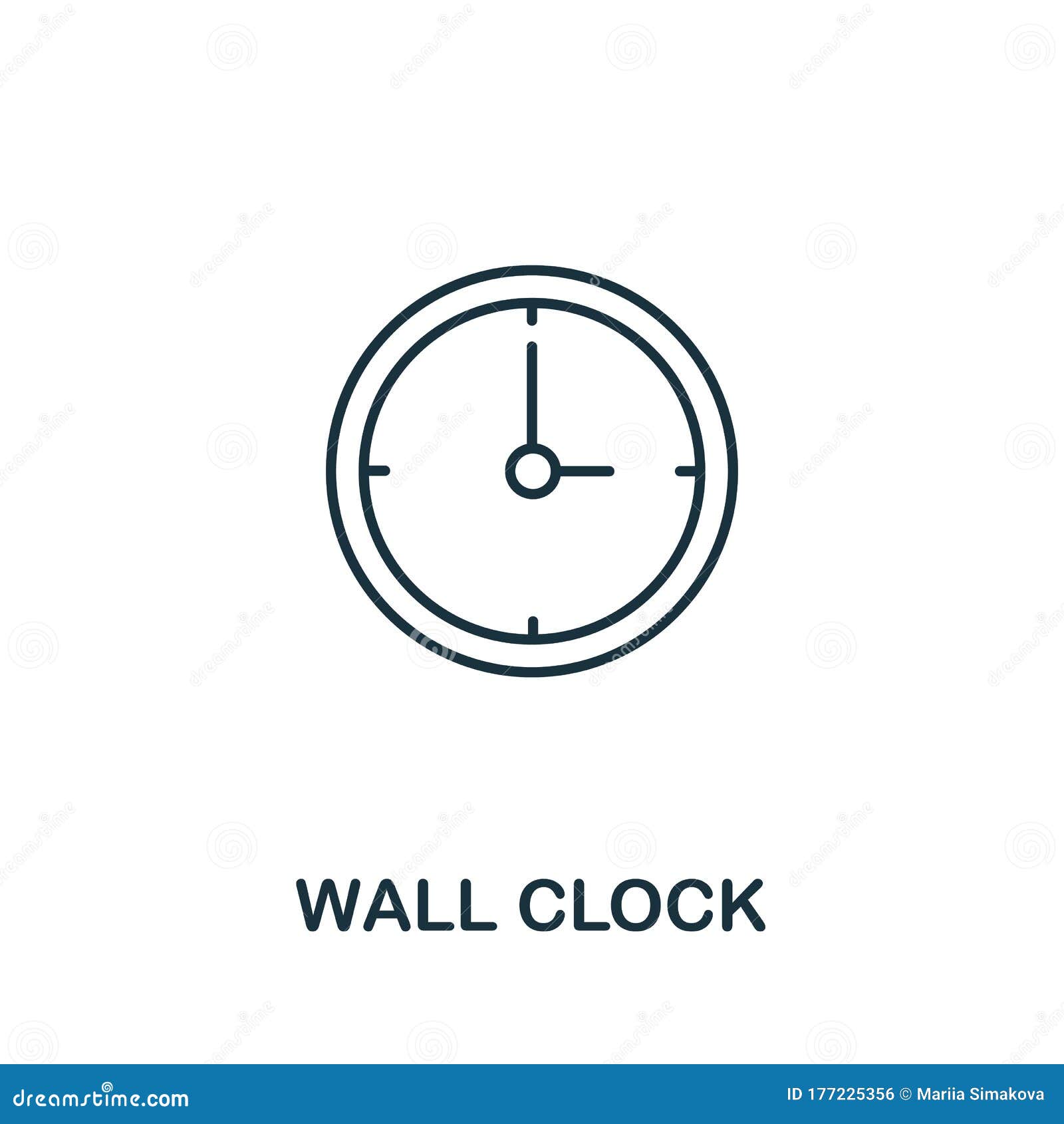 WALL CLOCK

dreamstime.com

ID 177225356 © Mariia Simakova