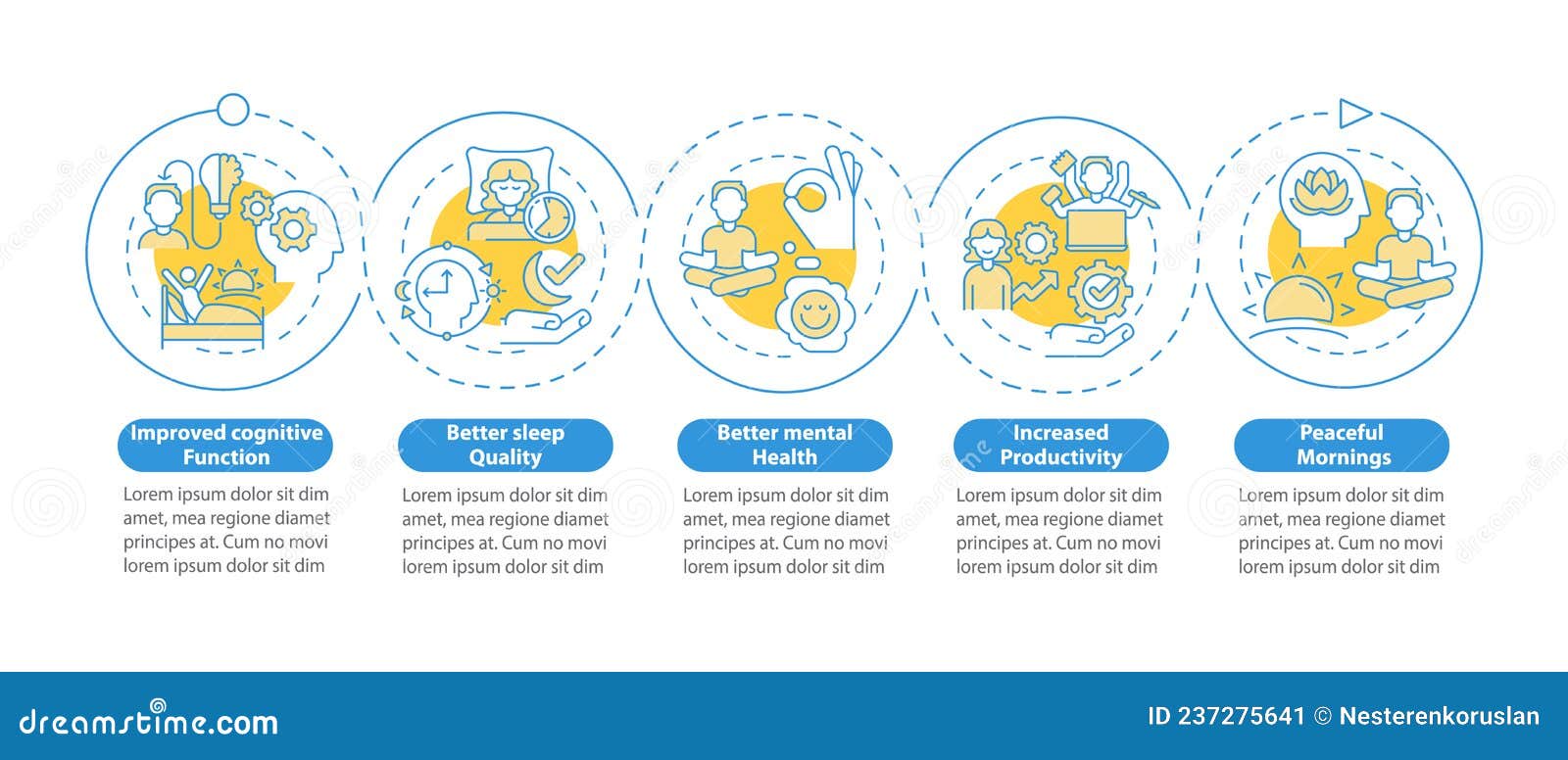 Improved cognitive Function

Lorem ipsum dolor sit dim amet, mea regione diamet principes at. Cum no movi lorem ipsum dolor sit dim

Better sleep Quality

Lorem ipsum dolor sit dim amet, mea regione diamet principes at. Cum no movi lorem ipsum dolor sit dim

Better mental Health

Lorem ipsum dolor sit dim amet, mea regione diamet principes at. Cum no movi lorem ipsum dolor sit dim

Increased Productivity

Lorem ipsum dolor sit dim amet, mea regione diamet principes at. Cum no movi lorem ipsum dolor sit dim

Peaceful Mornings

Lorem ipsum dolor sit dim amet, mea regione diamet principes at. Cum no movi lorem ipsum dolor sit dim

dreamstime.com

ID 237275641 © Nesterenkoruslan