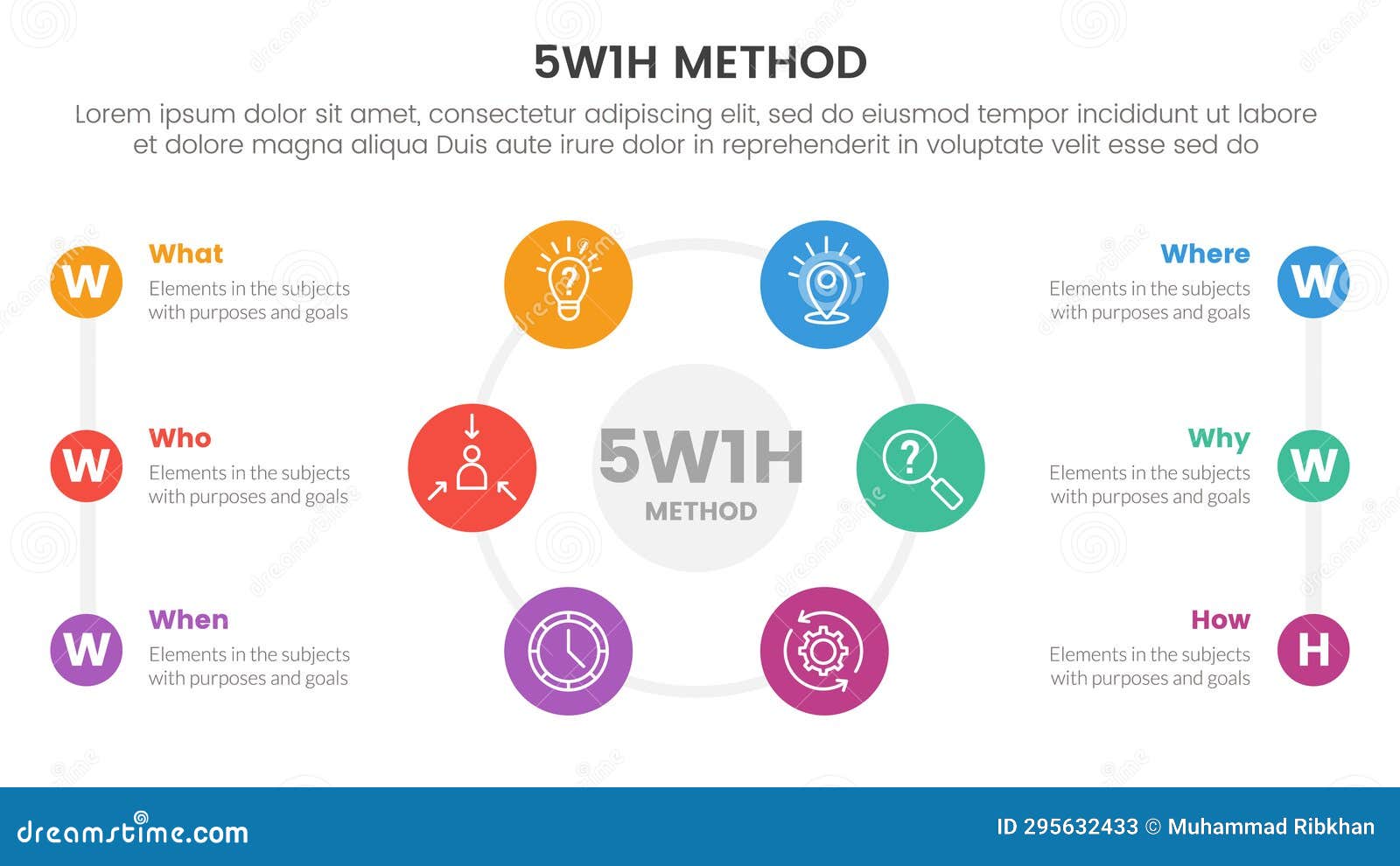 5W1H METHOD

Lorem ipsum dolor sit amet, consectetur adipiscing elit, sed do eiusmod tempor incididunt ut labore et dolore magna aliqua Duis aute irure dolor in reprehenderit in voluptate velit esse sed do

W
What
Elements in the subjects with purposes and goals

W
Who
Elements in the subjects with purposes and goals

W
When
Elements in the subjects with purposes and goals

5W1H
METHOD

Where
Elements in the subjects with purposes and goals
W

Why
Elements in the subjects with purposes and goals
W

How
Elements in the subjects with purposes and goals
H

dreamstime.com

ID 295632433 © Muhammad Ribkhan