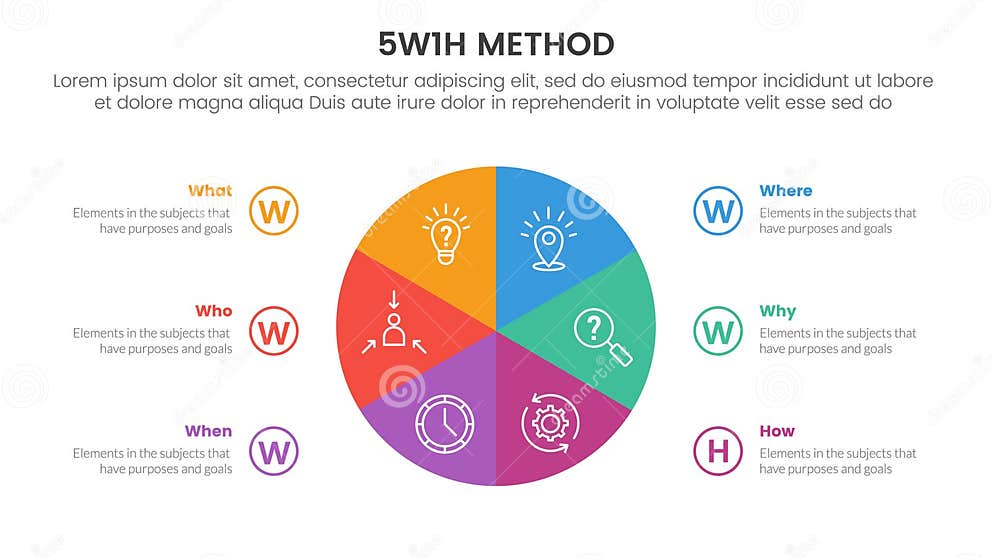 5W1H METHOD

Lorem ipsum dolor sit amet, consectetur adipiscing elit, sed do eiusmod tempor incididunt ut labore et dolore magna aliqua Duis aute irure dolor in reprehenderit in voluptate velit esse sed do

What
Elements in the subjects that have purposes and goals
W

Who
Elements in the subjects that have purposes and goals
W

When
Elements in the subjects that have purposes and goals
W

W
Where
Elements in the subjects that have purposes and goals

W
Why
Elements in the subjects that have purposes and goals

H
How
Elements in the subjects that have purposes and goals