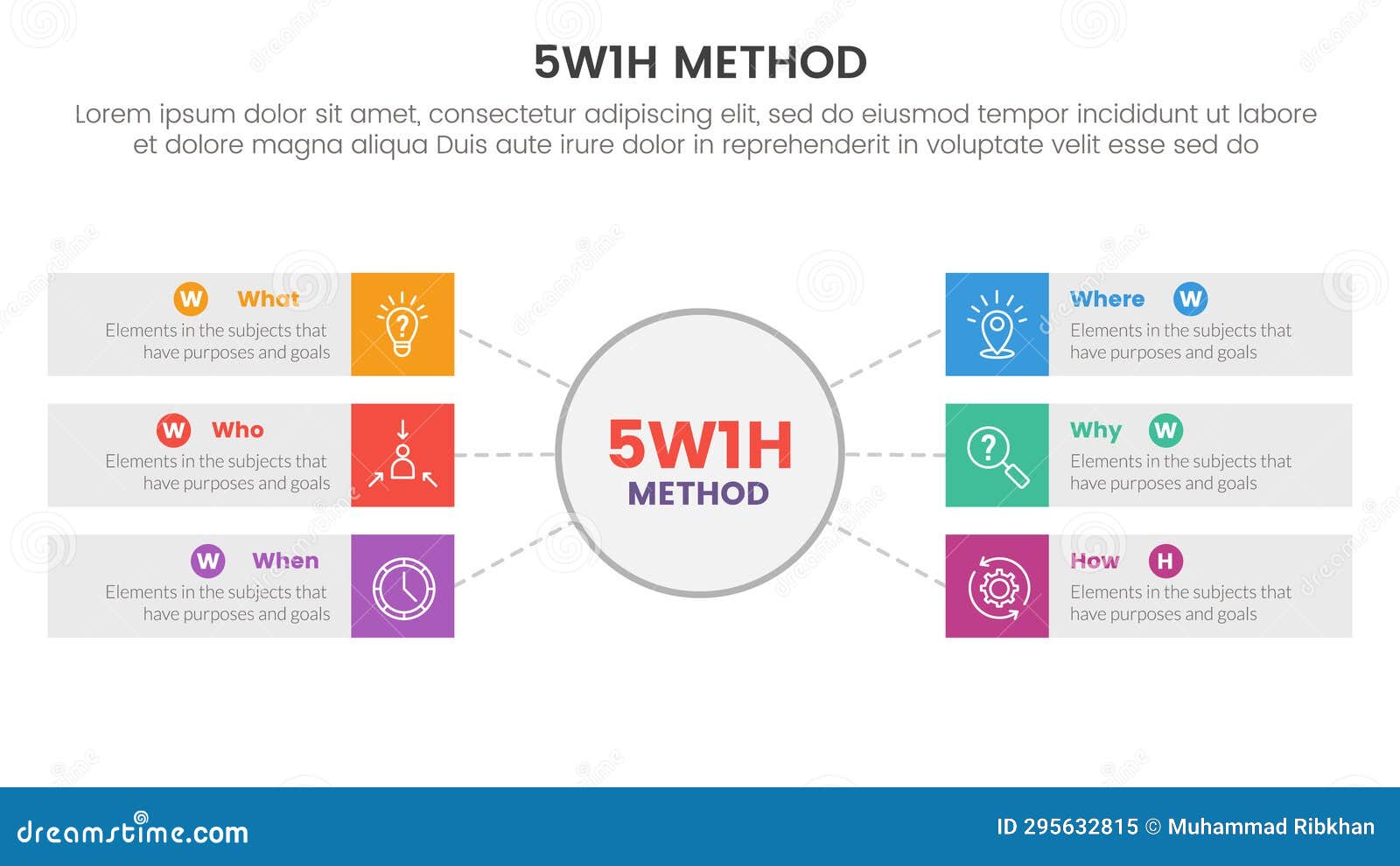 5W1H METHOD

Lorem ipsum dolor sit amet, consectetur adipiscing elit, sed do eiusmod tempor incididunt ut labore et dolore magna aliqua Duis aute irure dolor in reprehenderit in voluptate velit esse sed do

W What
Elements in the subjects that have purposes and goals

W Who
Elements in the subjects that have purposes and goals

W When
Elements in the subjects that have purposes and goals

5W1H
METHOD

Where W
Elements in the subjects that have purposes and goals

Why W
Elements in the subjects that have purposes and goals

How H
Elements in the subjects that have purposes and goals

dreamstime.com

ID 295632815 © Muhammad Ribkhan