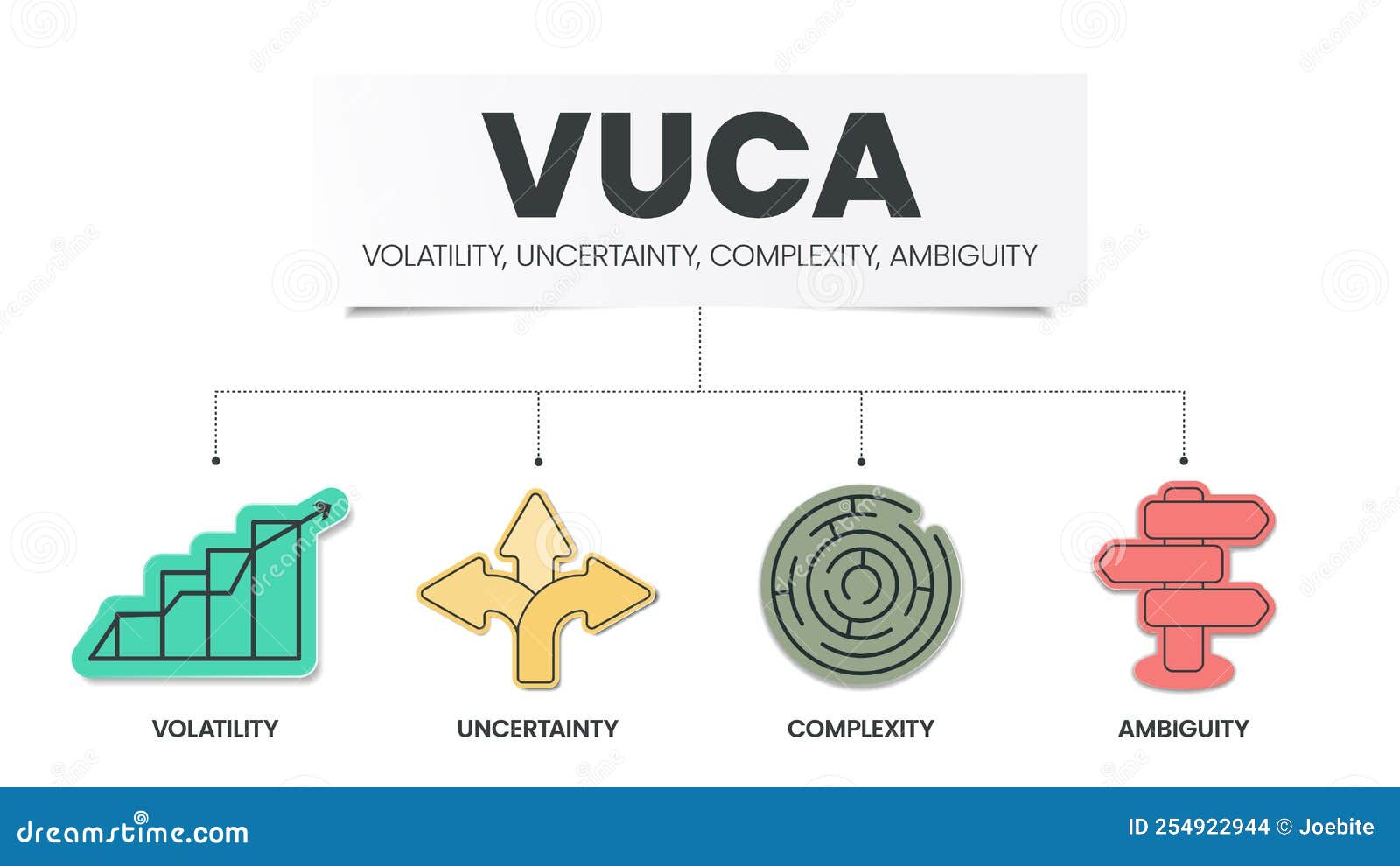 VUCA

VOLATILITY, UNCERTAINTY, COMPLEXITY, AMBIGUITY

VOLATILITY

UNCERTAINTY

COMPLEXITY

AMBIGUITY

dreamstime.com

ID 254922944 © Joebite